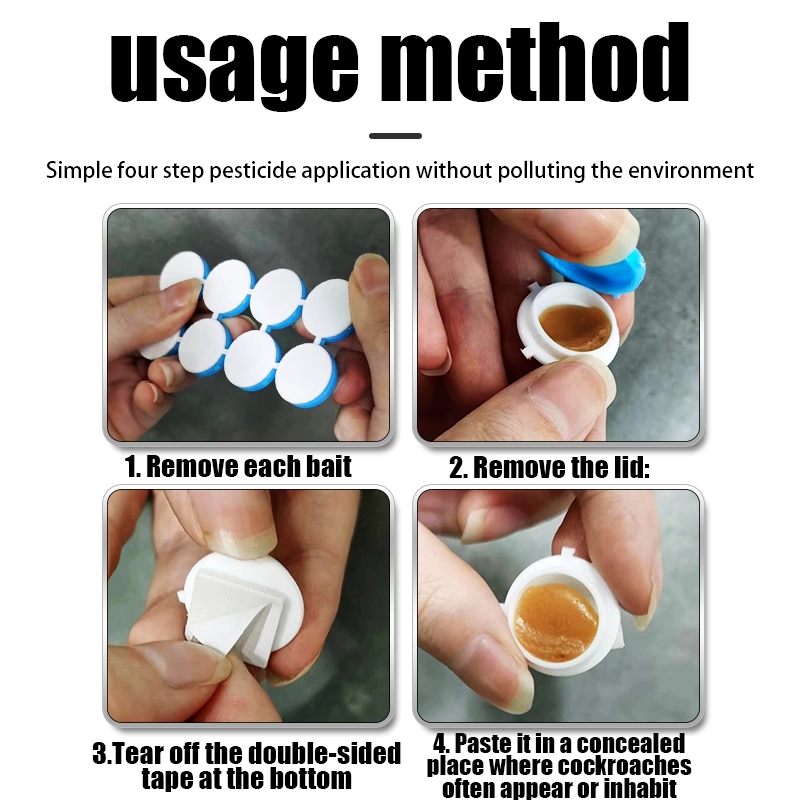 usage method

Simple four step pesticide application without polluting the environment

1. Remove each bait

2. Remove the lid:

3.Tear off the double-sided tape at the bottom

4. Paste it in a concealed place where cockroaches often appear or inhabit