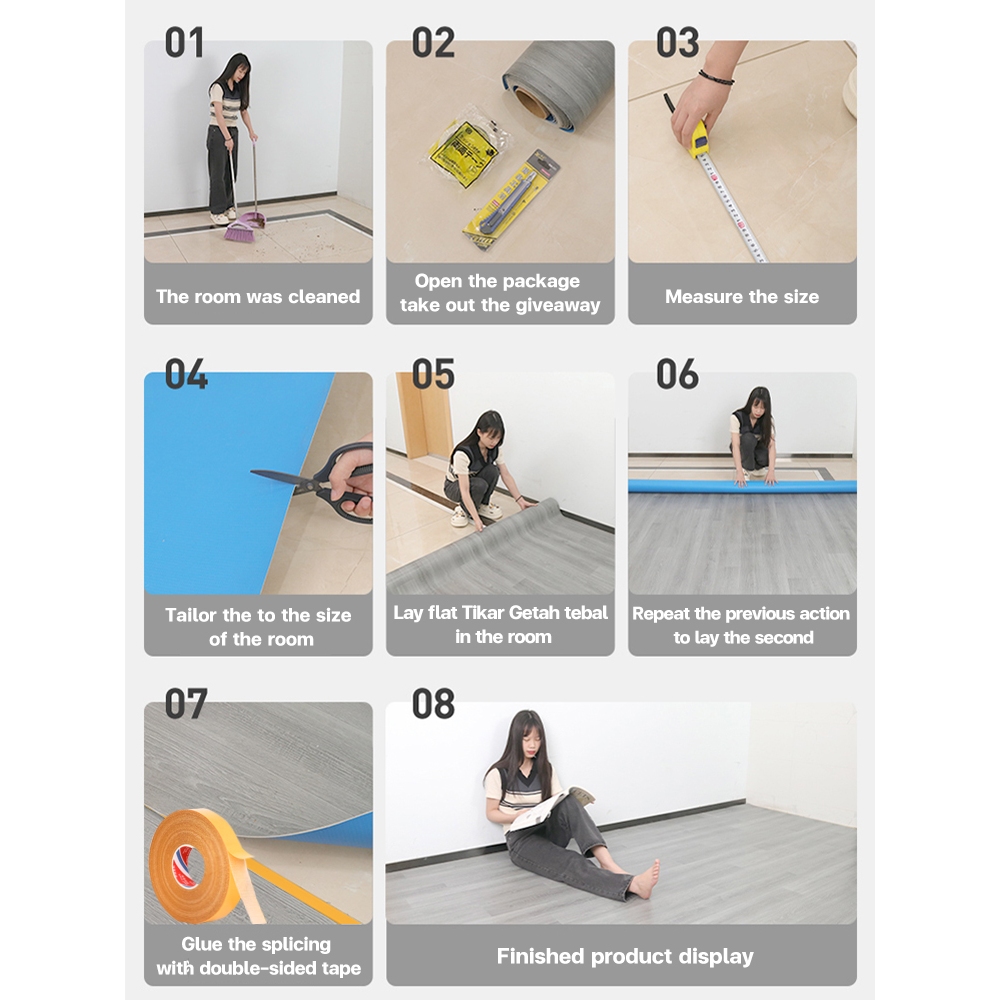 01

The room was cleaned

02

Open the package take out the giveaway

03

Measure the size

04

Tailor the to the size of the room

05

Lay flat Tikar Getah tebal in the room

06

Repeat the previous action to lay the second

07

Glue the splicing with double-sided tape

08

Finished product display