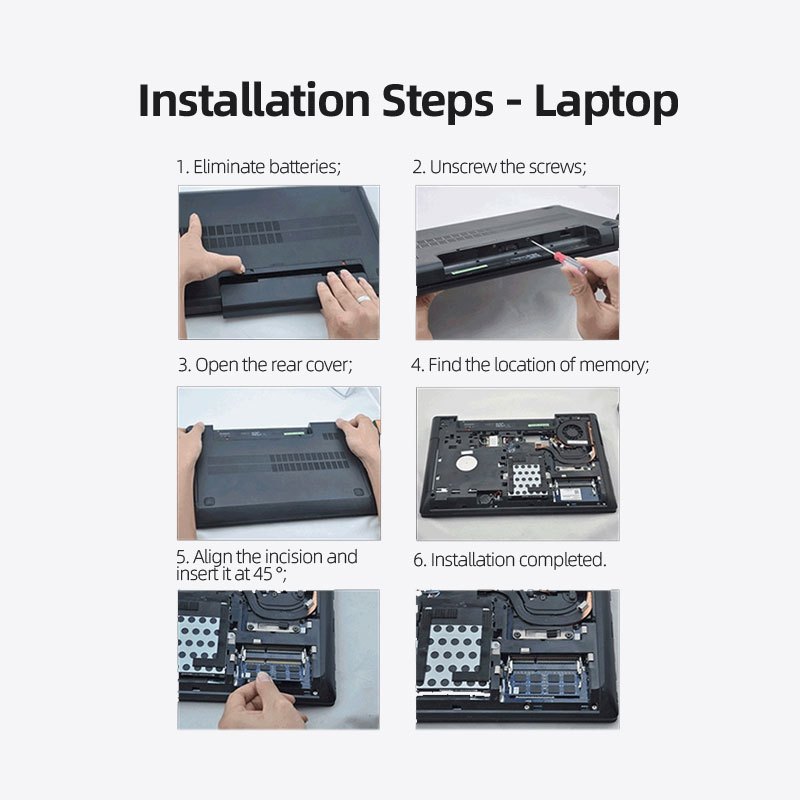 Installation Steps - Laptop

1. Eliminate batteries;

2. Unscrew the screws;

3. Open the rear cover;

4. Find the location of memory;

5. Align the incision and insert it at 45 °;

6. Installation completed.