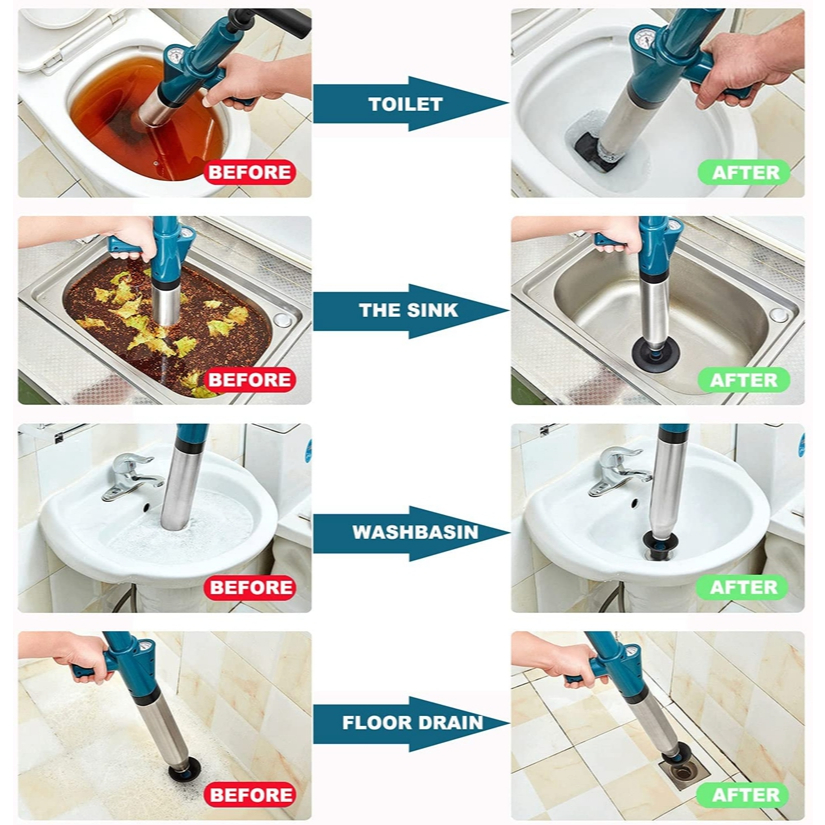 BEFORE
TOILET
AFTER

BEFORE
THE SINK
AFTER

BEFORE
WASHBASIN
AFTER

BEFORE
FLOOR DRAIN
AFTER