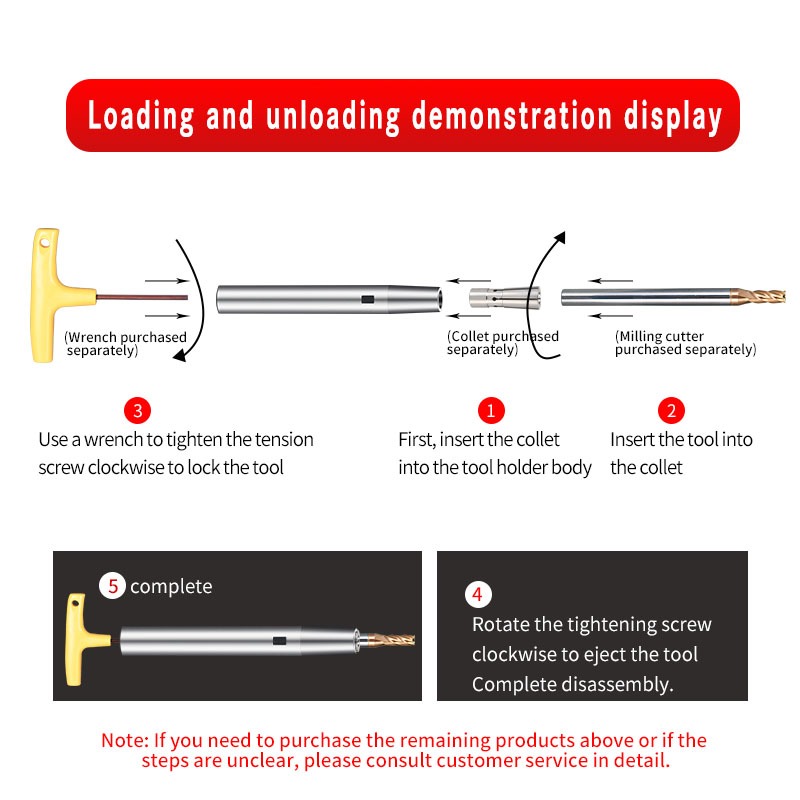 Loading and unloading demonstration display

(Wrench purchased separately)

(Collet purchased separately)

(Milling cutter purchased separately)

3
Use a wrench to tighten the tension screw clockwise to lock the tool

1
First, insert the collet into the tool holder body

2
Insert the tool into the collet

5 complete

4
Rotate the tightening screw clockwise to eject the tool
Complete disassembly.

Note: If you need to purchase the remaining products above or if the steps are unclear, please consult customer service in detail.