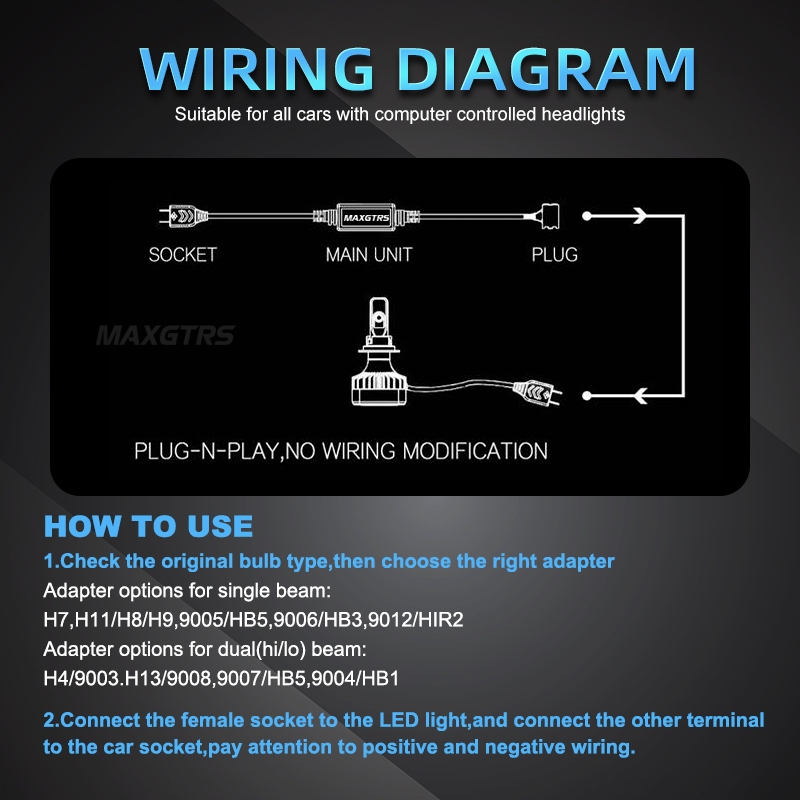 WIRING DIAGRAM
Suitable for all cars with computer controlled headlights

MAXGTRS

SOCKET MAIN UNIT PLUG

MAXGTRS

PLUG-N-PLAY,NO WIRING MODIFICATION

HOW TO USE
1.Check the original bulb type,then choose the right adapter
Adapter options for single beam:
H7,H11/H8/H9,9005/HB5,9006/HB3,9012/HIR2
Adapter options for dual(hi/lo) beam:
H4/9003.H13/9008,9007/HB5,9004/HB1

2.Connect the female socket to the LED light,and connect the other terminal to the car socket,pay attention to positive and negative wiring.