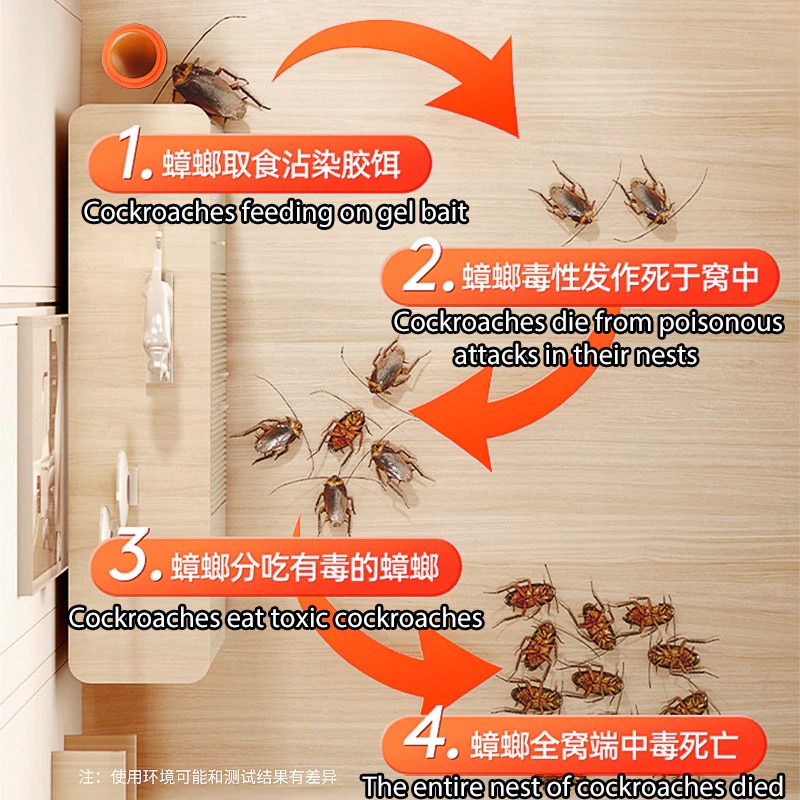 1. 蟑螂取食沾染胶饵
Cockroaches feeding on gel bait

2. 蟑螂毒性发作死于窝中
Cockroaches die from poisonous attacks in their nests

3. 蟑螂分吃有毒的蟑螂
Cockroaches eat toxic cockroaches

4. 蟑螂全窝端中毒死亡
The entire nest of cockroaches died

注：使用环境可能和测试结果有差异