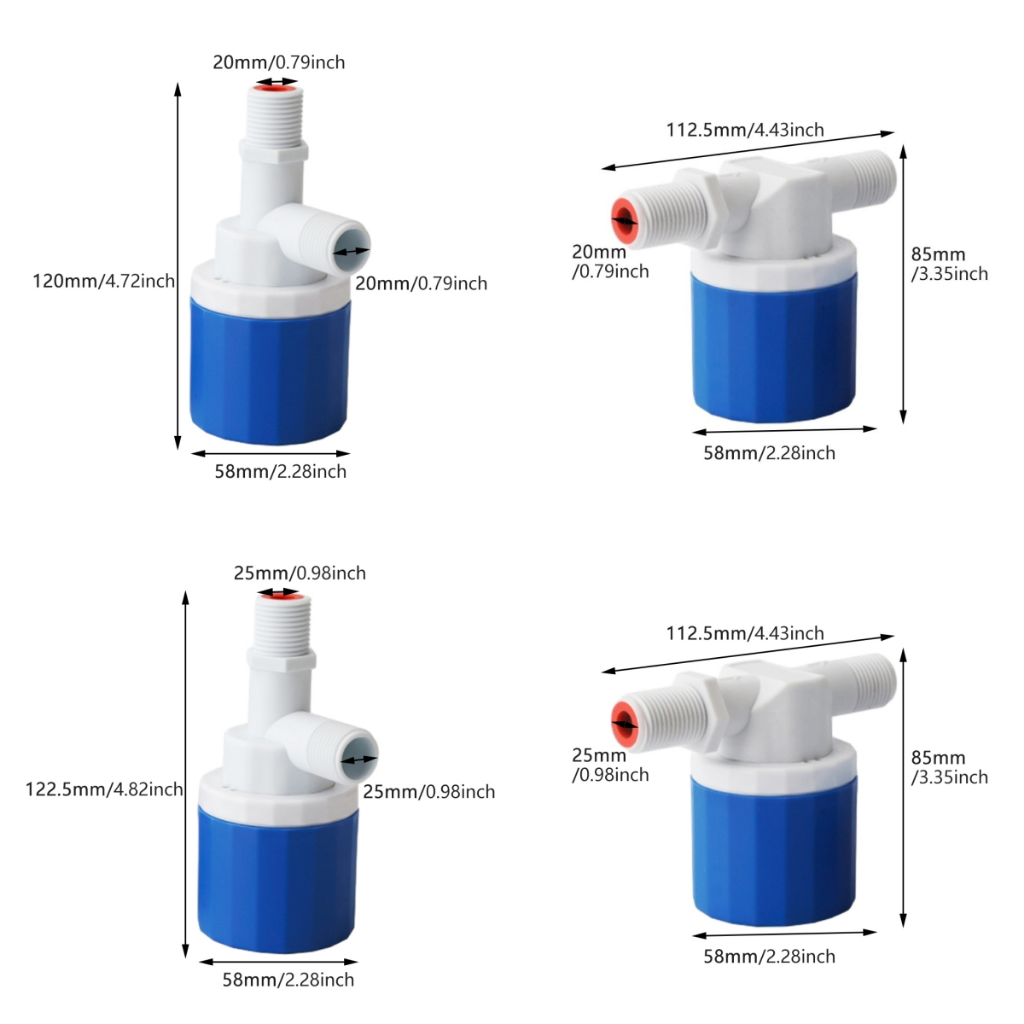 20mm/0.79inch

120mm/4.72inch

20mm/0.79inch

58mm/2.28inch

112.5mm/4.43inch

20mm /0.79inch

85mm /3.35inch

58mm/2.28inch

25mm/0.98inch

122.5mm/4.82inch

25mm/0.98inch

58mm/2.28inch

112.5mm/4.43inch

25mm /0.98inch

85mm /3.35inch

58mm/2.28inch