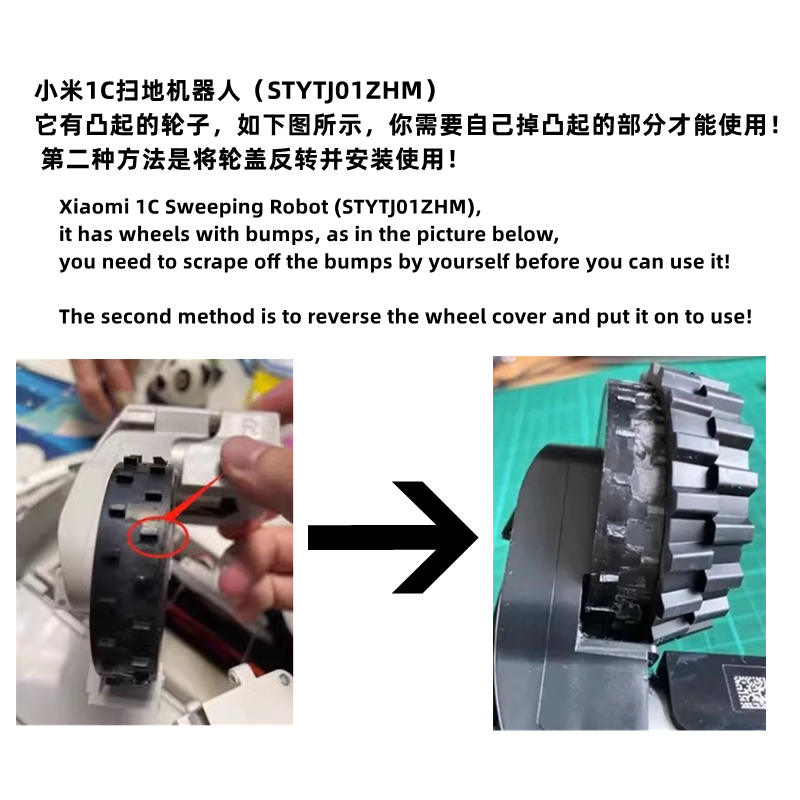 小米1C扫地机器人（STYTJ01ZHM）
它有凸起的轮子，如下图所示，你需要自己掉凸起的部分才能使用！
第二种方法是将轮盖反转并安装使用！

Xiaomi 1C Sweeping Robot (STYTJ01ZHM),
it has wheels with bumps, as in the picture below,
you need to scrape off the bumps by yourself before you can use it!

The second method is to reverse the wheel cover and put it on to use!