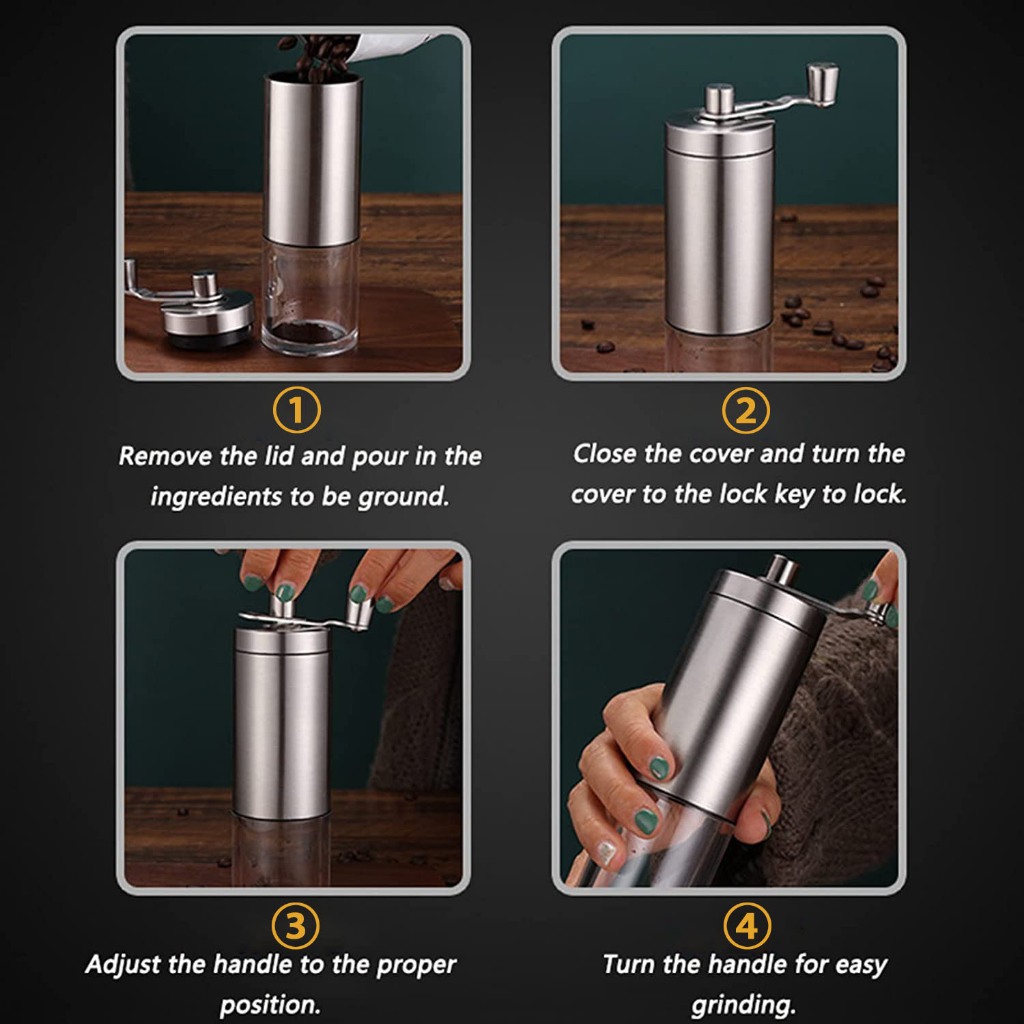 1
Remove the lid and pour in the ingredients to be ground.

2
Close the cover and turn the cover to the lock key to lock.

3
Adjust the handle to the proper position.

4
Turn the handle for easy grinding.