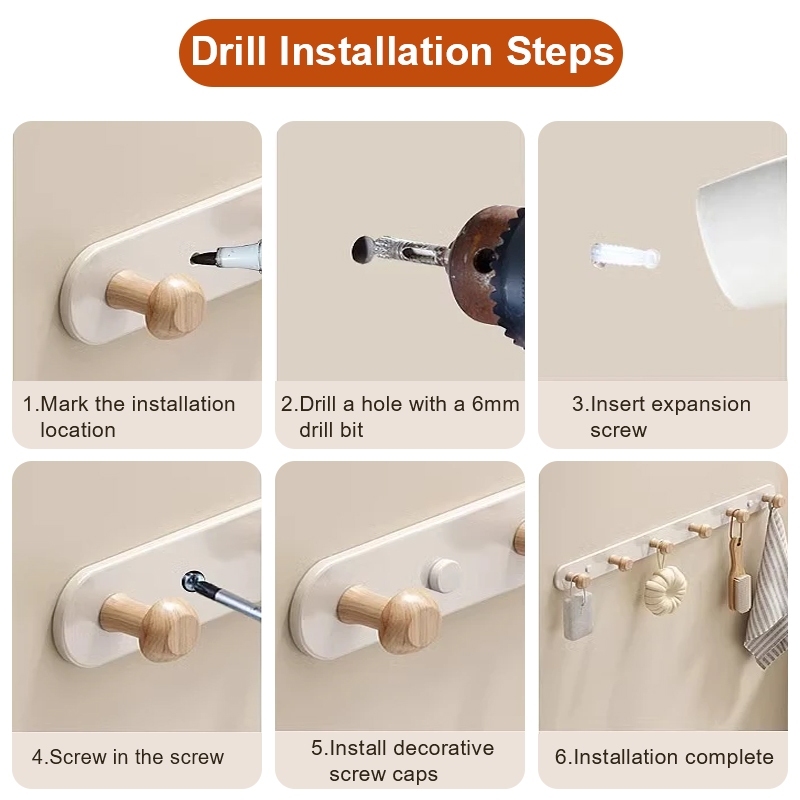 Drill Installation Steps

1.Mark the installation location

2.Drill a hole with a 6mm drill bit

3.Insert expansion screw

4.Screw in the screw

5.Install decorative screw caps

6.Installation complete