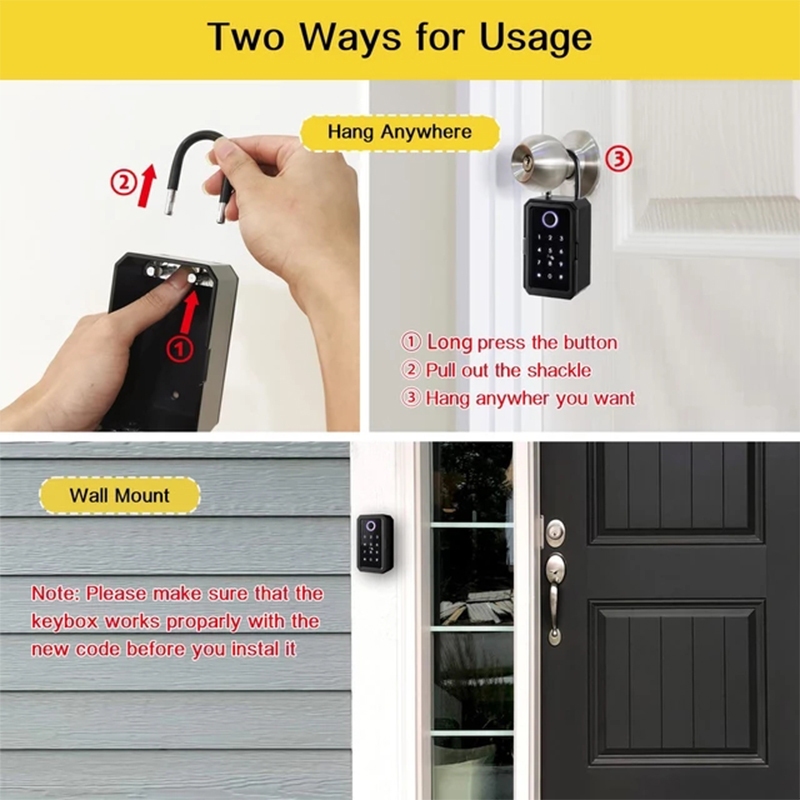 Two Ways for Usage

Hang Anywhere

② ①

③

① Long press the button
② Pull out the shackle
③ Hang anywher you want

Wall Mount

Note: Please make sure that the keybox works proparly with the new code before you instal it