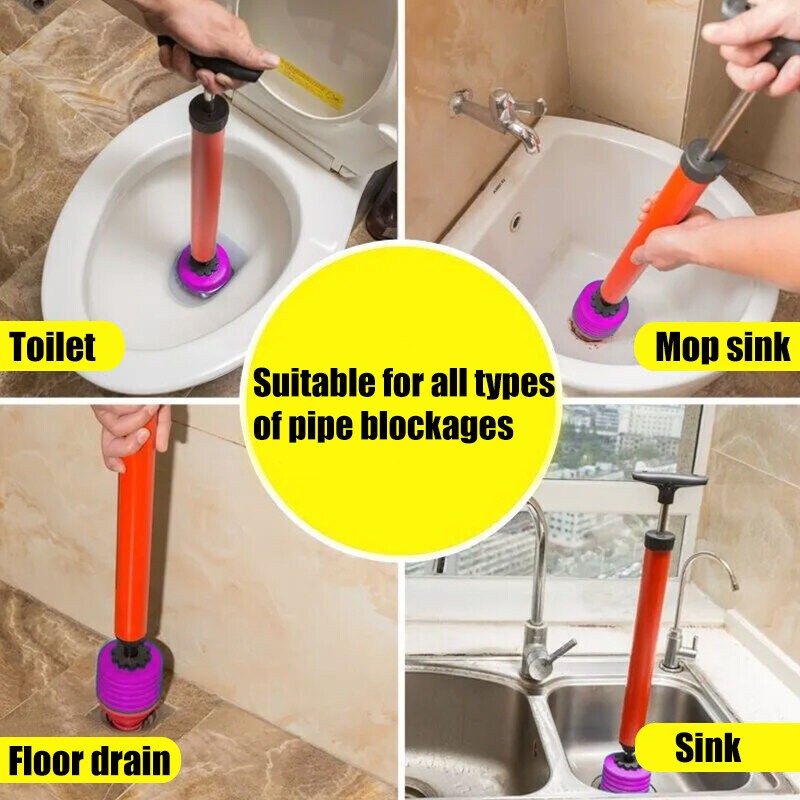 Toilet

Mop sink

Suitable for all types of pipe blockages

Floor drain

Sink