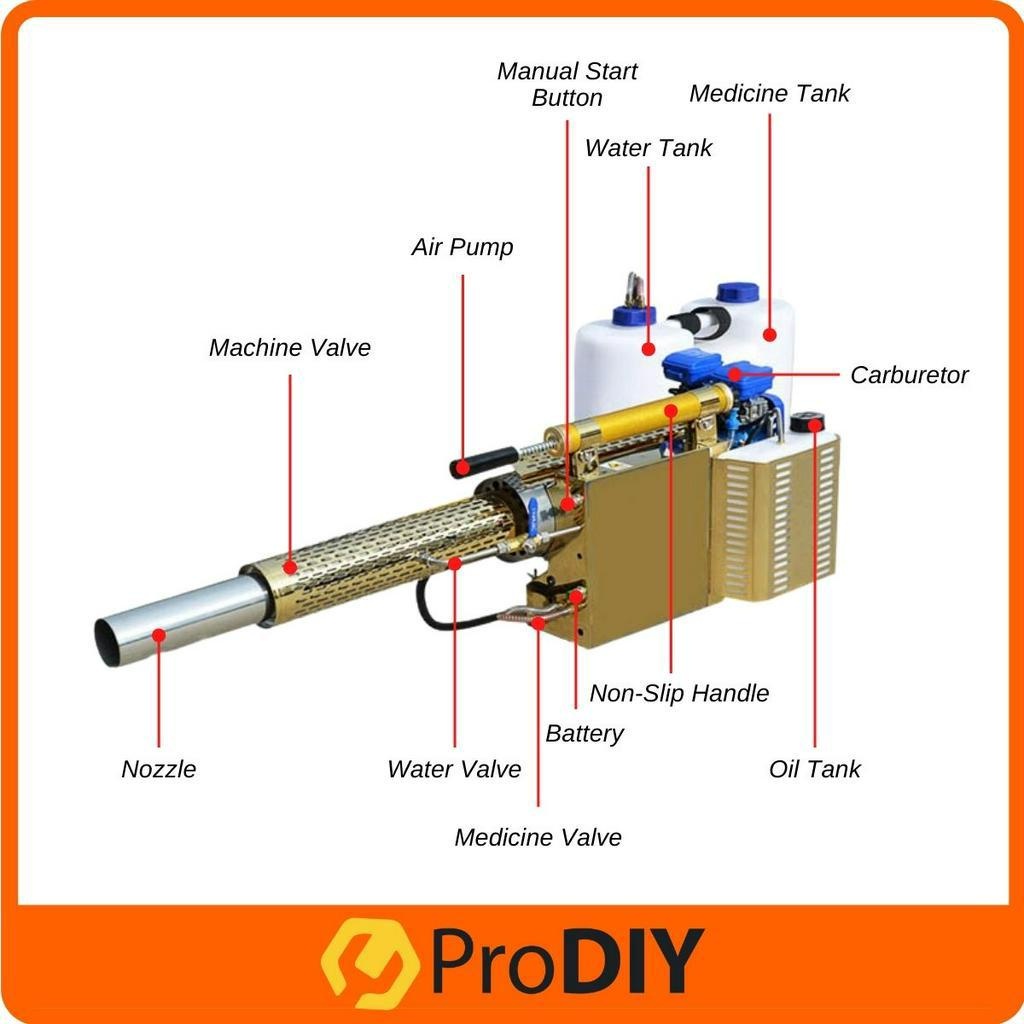 Manual Start Button

Medicine Tank

Water Tank

Air Pump

Machine Valve

Carburetor

Non-Slip Handle

Battery

Nozzle

Water Valve

Oil Tank

Medicine Valve

ProDIY