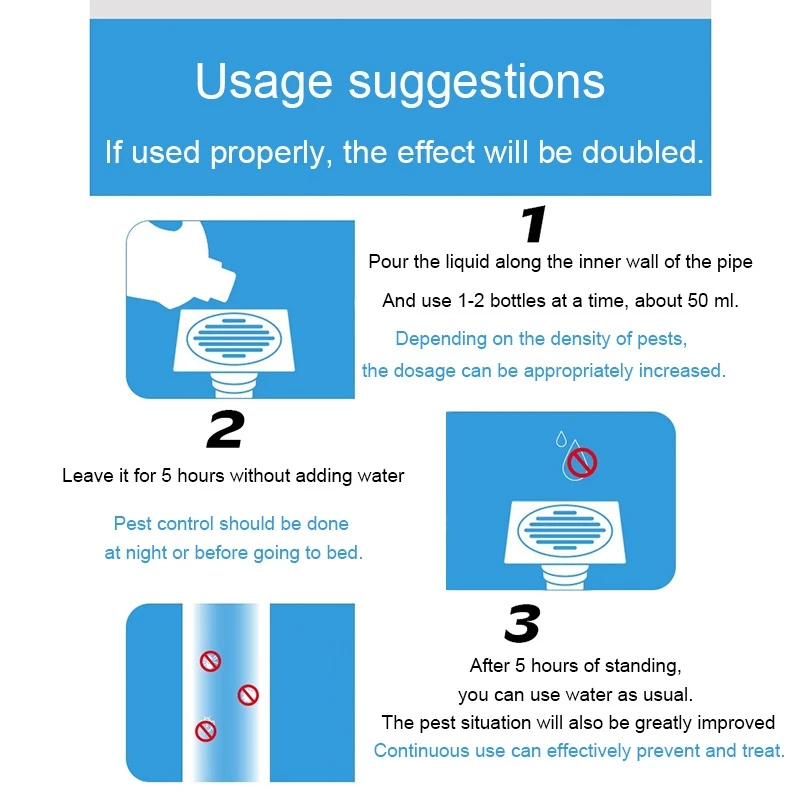 Usage suggestions

If used properly, the effect will be doubled.

1

Pour the liquid along the inner wall of the pipe

And use 1-2 bottles at a time, about 50 ml.

Depending on the density of pests, the dosage can be appropriately increased.

2

Leave it for 5 hours without adding water

Pest control should be done at night or before going to bed.

3

After 5 hours of standing, you can use water as usual.

The pest situation will also be greatly improved

Continuous use can effectively prevent and treat.