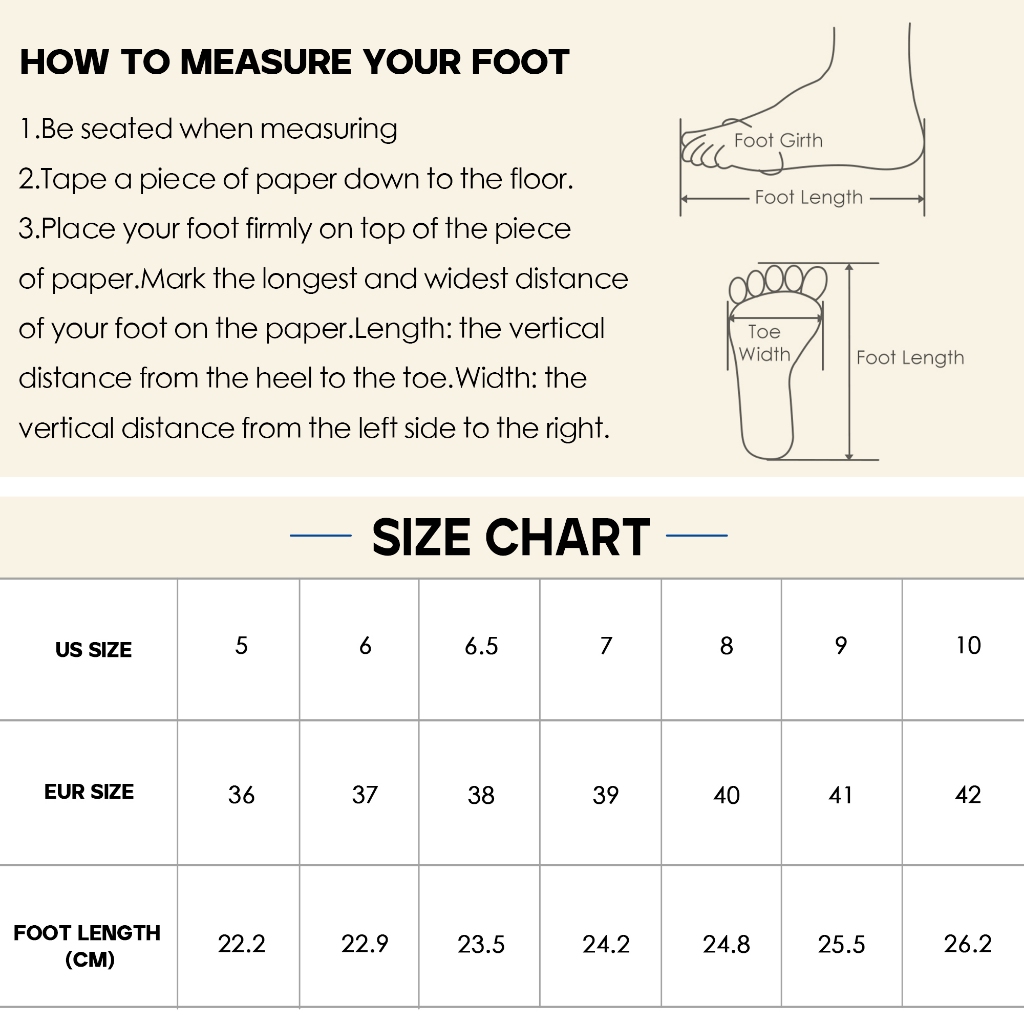 HOW TO MEASURE YOUR FOOT

1.Be seated when measuring

2.Tape a piece of paper down to the floor.

3.Place your foot firmly on top of the piece of paper.Mark the longest and widest distance of your foot on the paper.Length: the vertical distance from the heel to the toe.Width: the vertical distance from the left side to the right.

Foot Girth

Foot Length

Toe Width

Foot Length

SIZE CHART

| US SIZE | 5 | 6 | 6.5 | 7 | 8 | 9 | 10 |
|---|---|---|---|---|---|---|---|
| EUR SIZE | 36 | 37 | 38 | 39 | 40 | 41 | 42 |
| FOOT LENGTH (CM) | 22.2 | 22.9 | 23.5 | 24.2 | 24.8 | 25.5 | 26.2 |