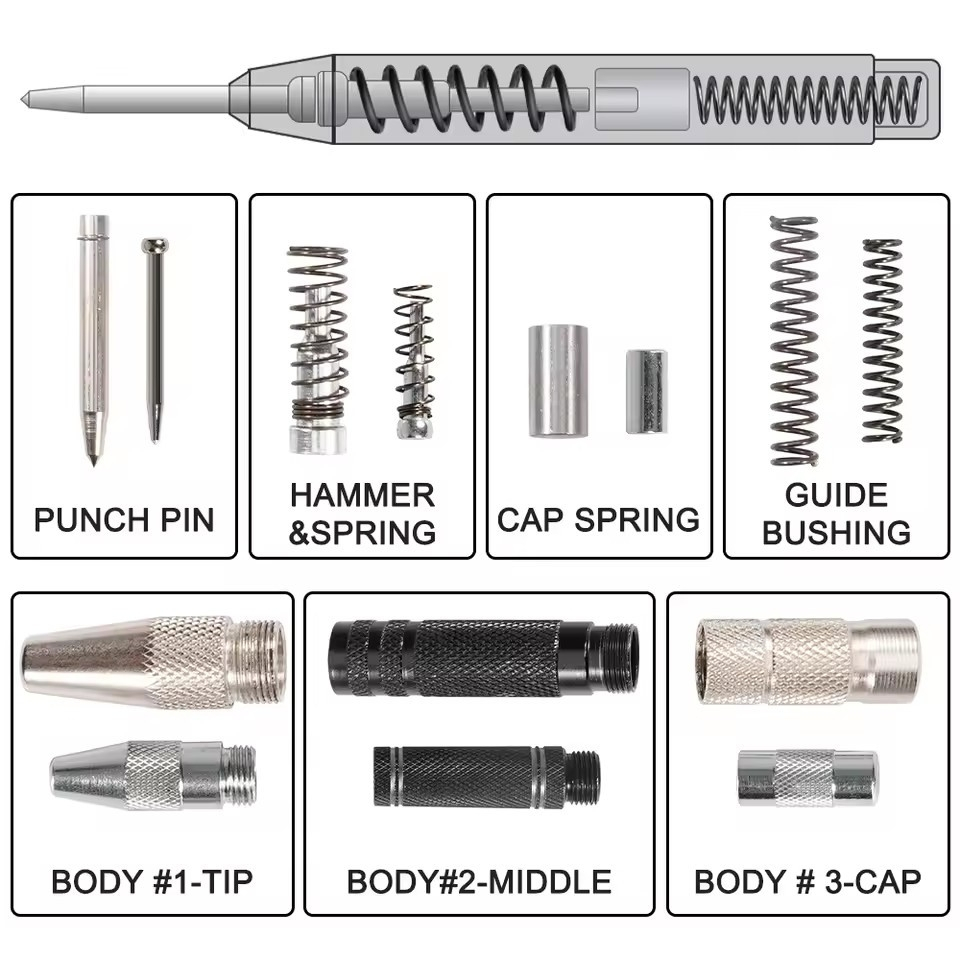 PUNCH PIN

HAMMER
&SPRING

CAP SPRING

GUIDE
BUSHING

BODY #1-TIP

BODY#2-MIDDLE

BODY # 3-CAP