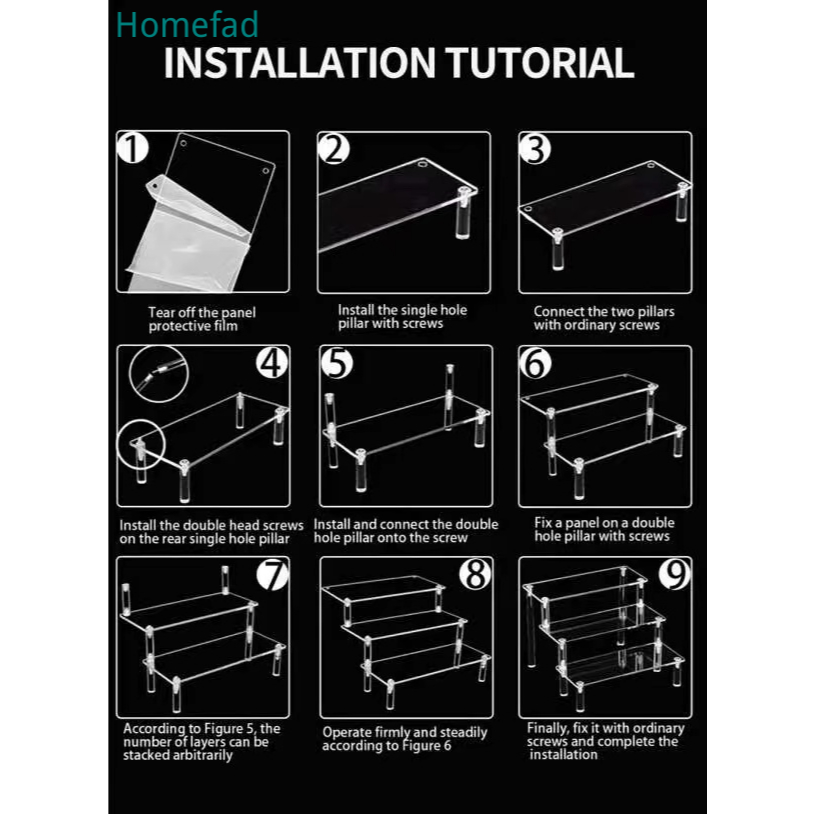 Homefad

INSTALLATION TUTORIAL

1

Tear off the panel protective film

2

Install the single hole pillar with screws

3

Connect the two pillars with ordinary screws

4

Install the double head screws on the rear single hole pillar

5

Install and connect the double hole pillar onto the screw

6

Fix a panel on a double hole pillar with screws

7

According to Figure 5, the number of layers can be stacked arbitrarily

8

Operate firmly and steadily according to Figure 6

9

Finally, fix it with ordinary screws and complete the installation