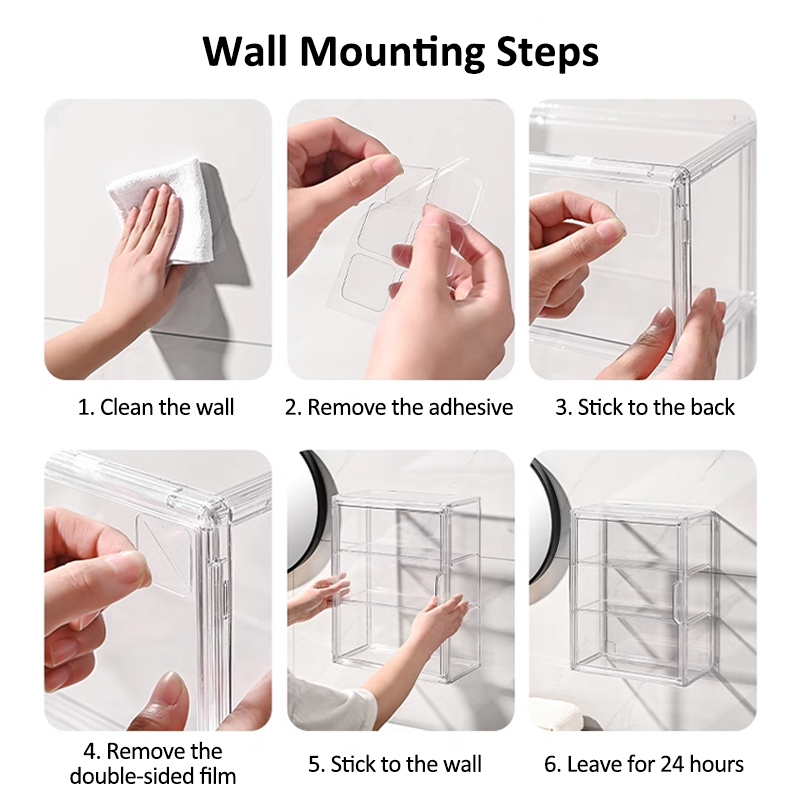 Wall Mounting Steps

1. Clean the wall

2. Remove the adhesive

3. Stick to the back

4. Remove the double-sided film

5. Stick to the wall

6. Leave for 24 hours