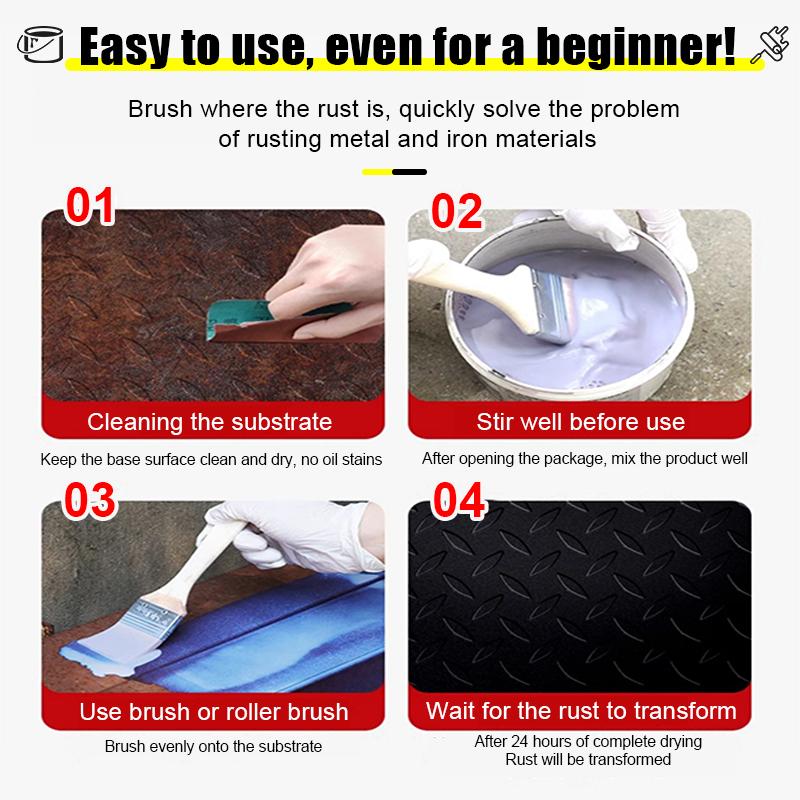 Easy to use, even for a beginner!

Brush where the rust is, quickly solve the problem of rusting metal and iron materials

01

Cleaning the substrate

Keep the base surface clean and dry, no oil stains

02

Stir well before use

After opening the package, mix the product well

03

Use brush or roller brush

Brush evenly onto the substrate

04

Wait for the rust to transform

After 24 hours of complete drying
Rust will be transformed