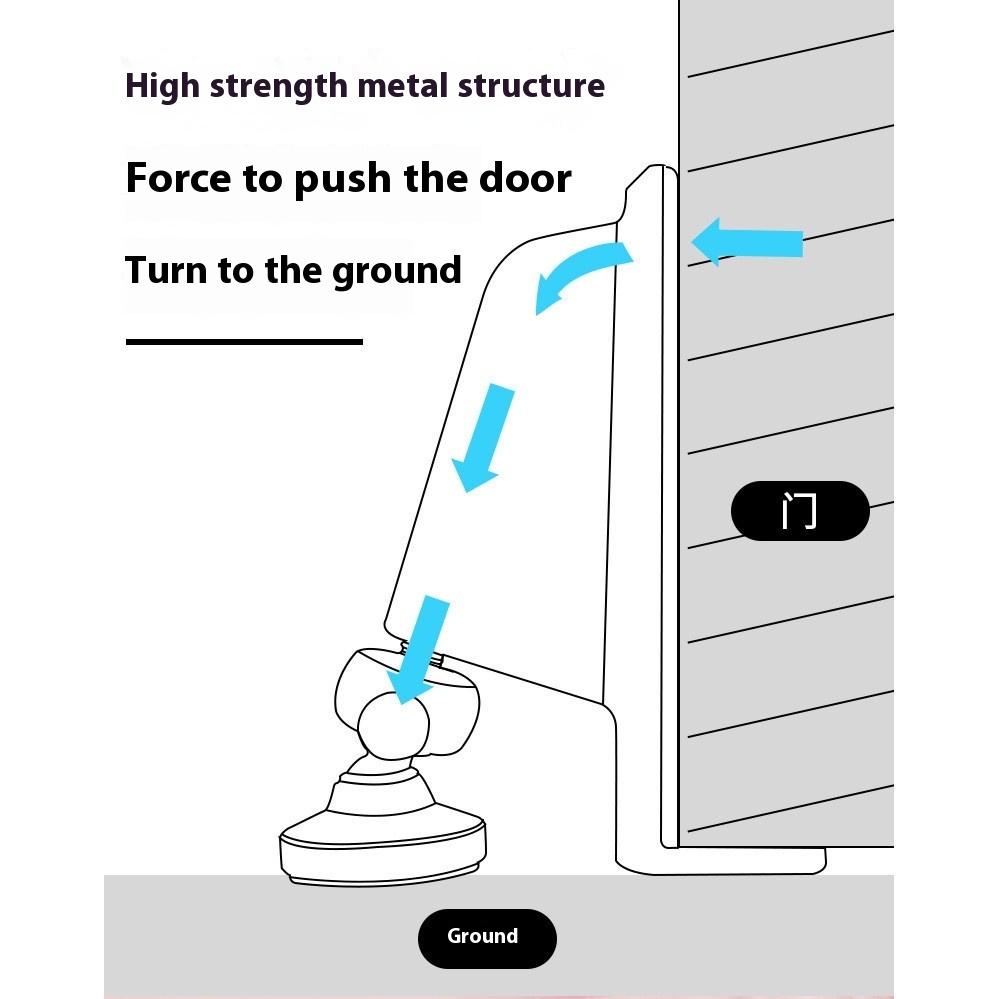 High strength metal structure

Force to push the door

Turn to the ground

门

Ground