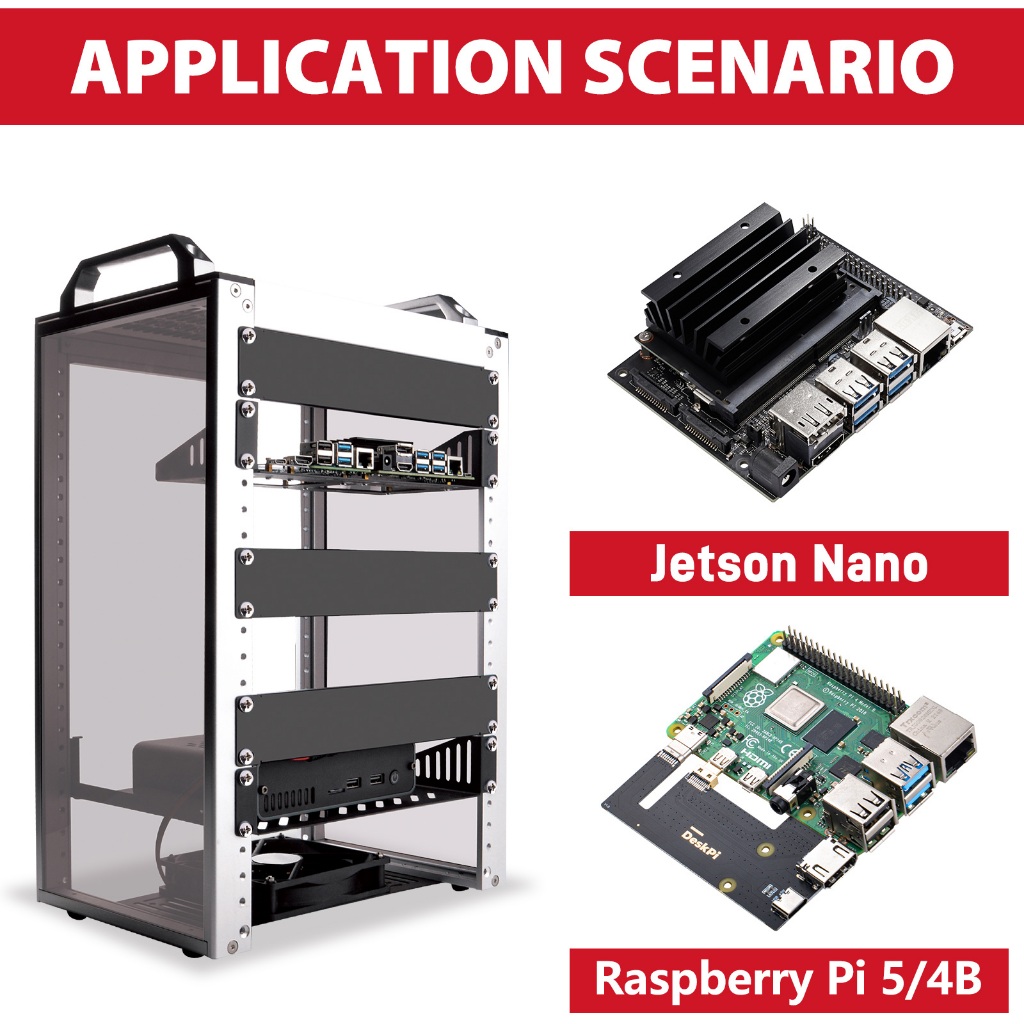 APPLICATION SCENARIO

Jetson Nano

DeskPi

Raspberry Pi 5/4B