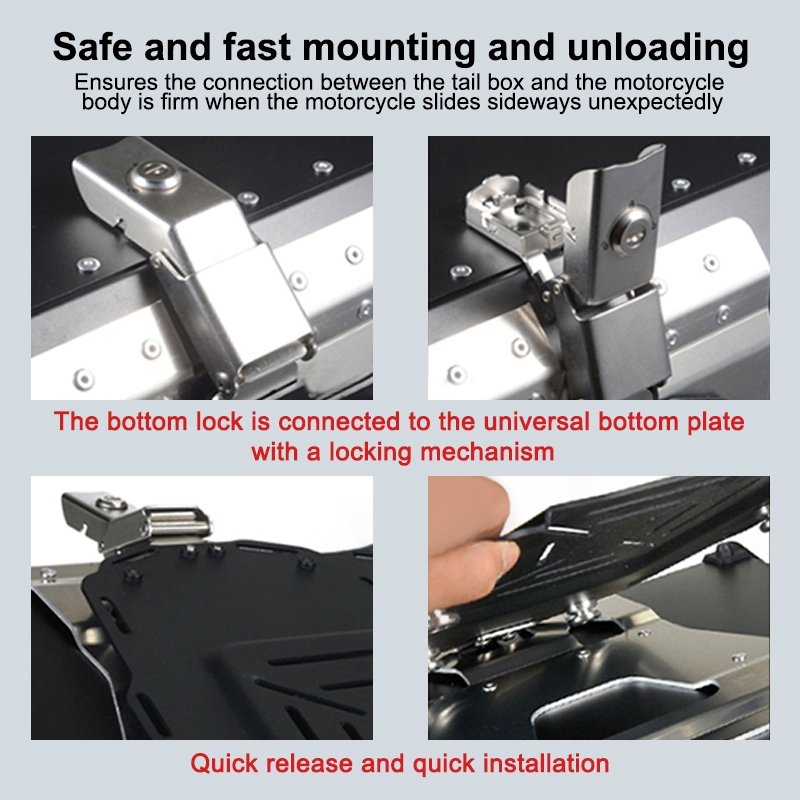 Safe and fast mounting and unloading

Ensures the connection between the tail box and the motorcycle body is firm when the motorcycle slides sideways unexpectedly

The bottom lock is connected to the universal bottom plate with a locking mechanism

Quick release and quick installation