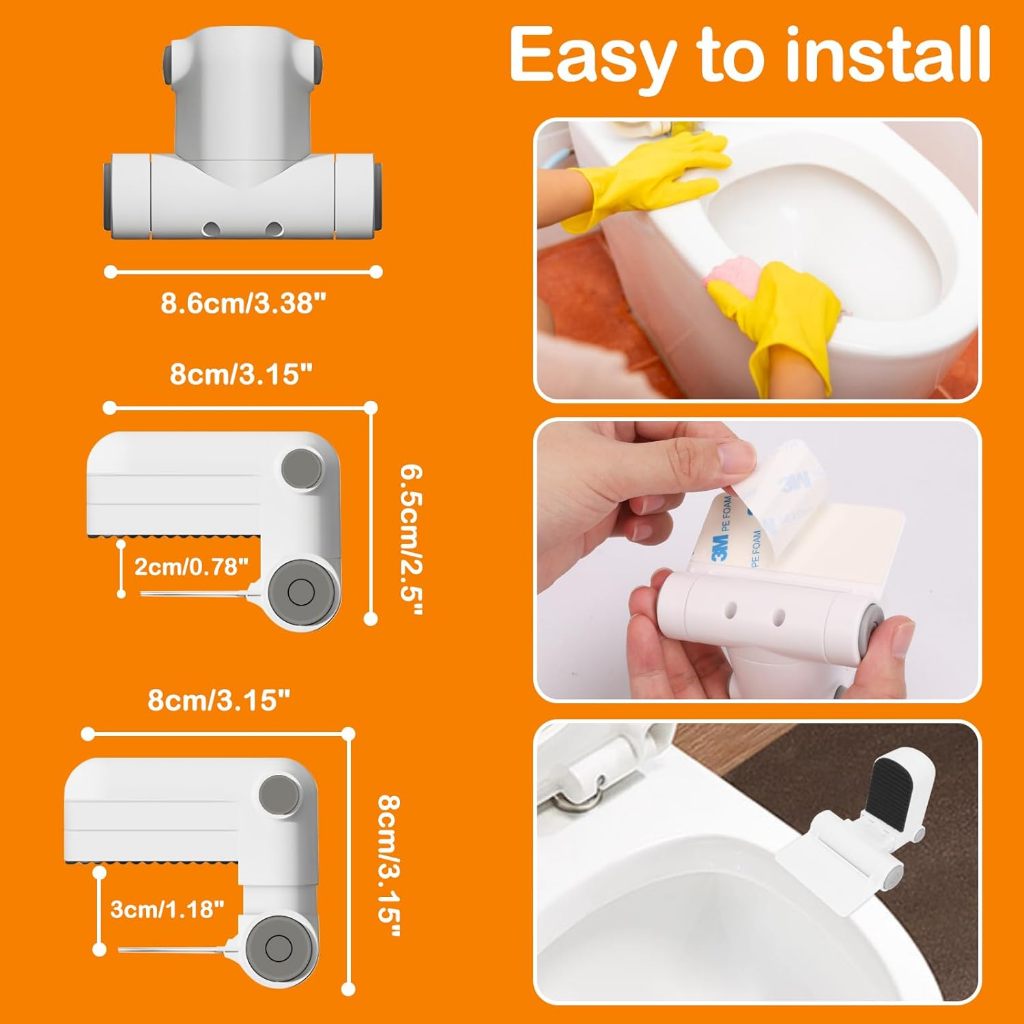 Easy to install

8.6cm/3.38"

8cm/3.15"

6.5cm/2.5"

2cm/0.78"

8cm/3.15"

8cm/3.15"

3cm/1.18"

3M PE FOAM