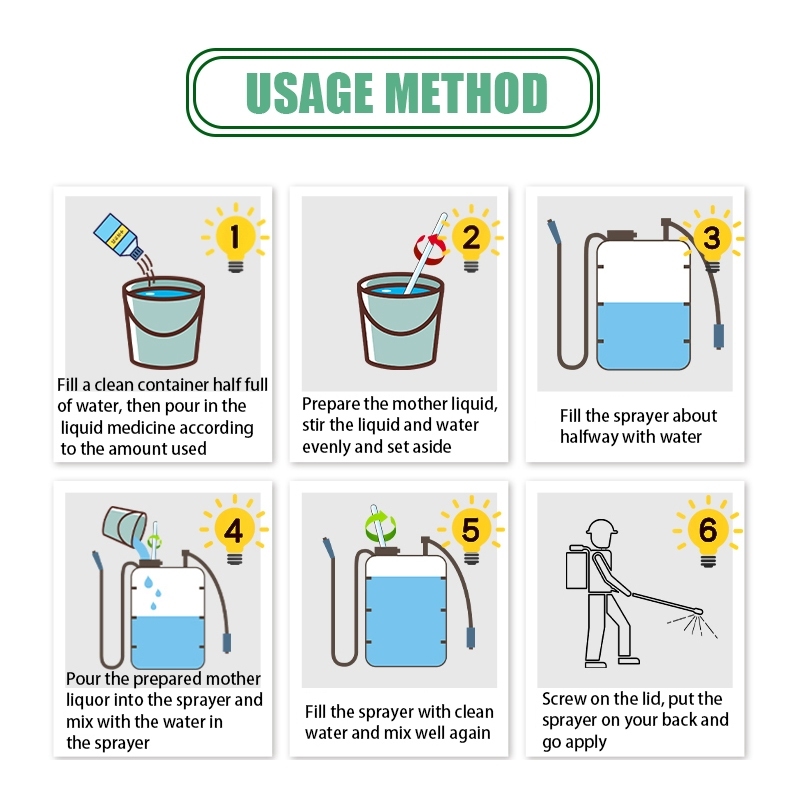 USAGE METHOD

1

Fill a clean container half full of water, then pour in the liquid medicine according to the amount used

2

Prepare the mother liquid, stir the liquid and water evenly and set aside

3

Fill the sprayer about halfway with water

4

Pour the prepared mother liquor into the sprayer and mix with the water in the sprayer

5

Fill the sprayer with clean water and mix well again

6

Screw on the lid, put the sprayer on your back and go apply