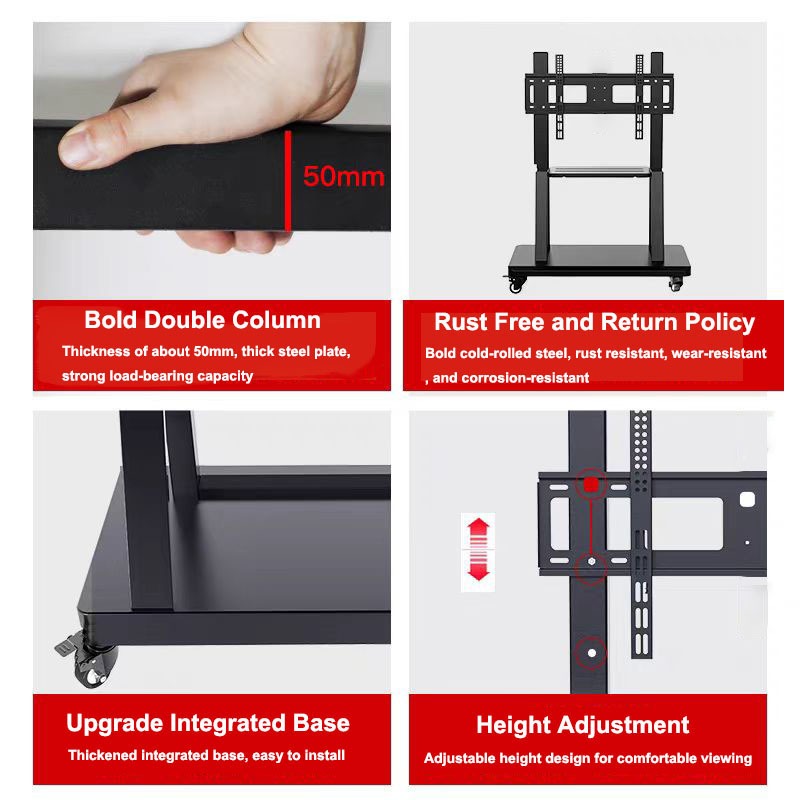 50mm

Bold Double Column

Thickness of about 50mm, thick steel plate, strong load-bearing capacity

Rust Free and Return Policy

Bold cold-rolled steel, rust resistant, wear-resistant , and corrosion-resistant

Upgrade Integrated Base

Thickened integrated base, easy to install

Height Adjustment

Adjustable height design for comfortable viewing