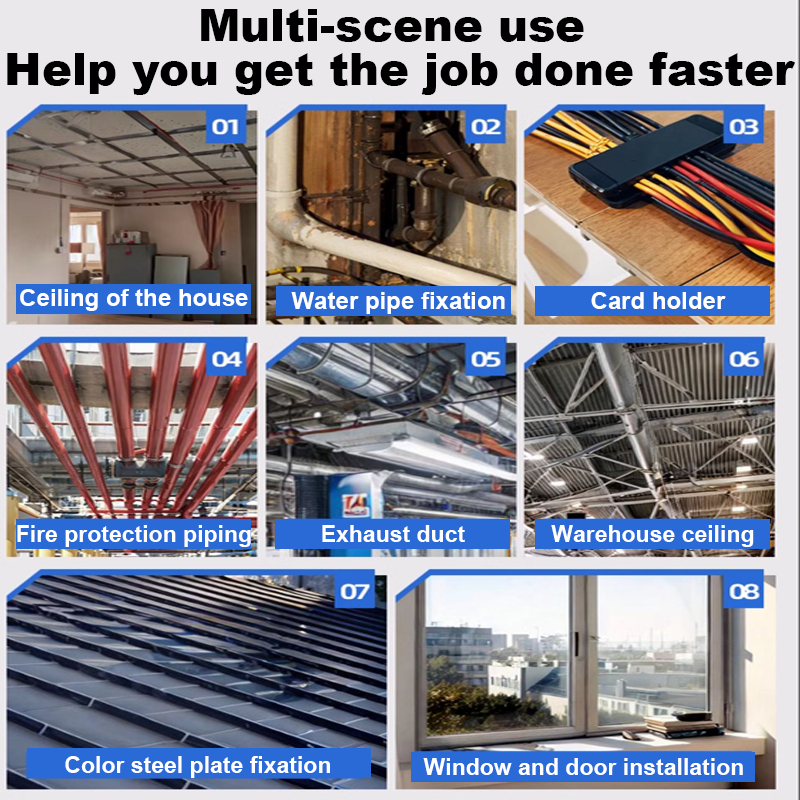 Multi-scene use
Help you get the job done faster

01
Ceiling of the house

02
Water pipe fixation

03
Card holder

04
Fire protection piping

05
Exhaust duct

06
Warehouse ceiling

07
Color steel plate fixation

08
Window and door installation