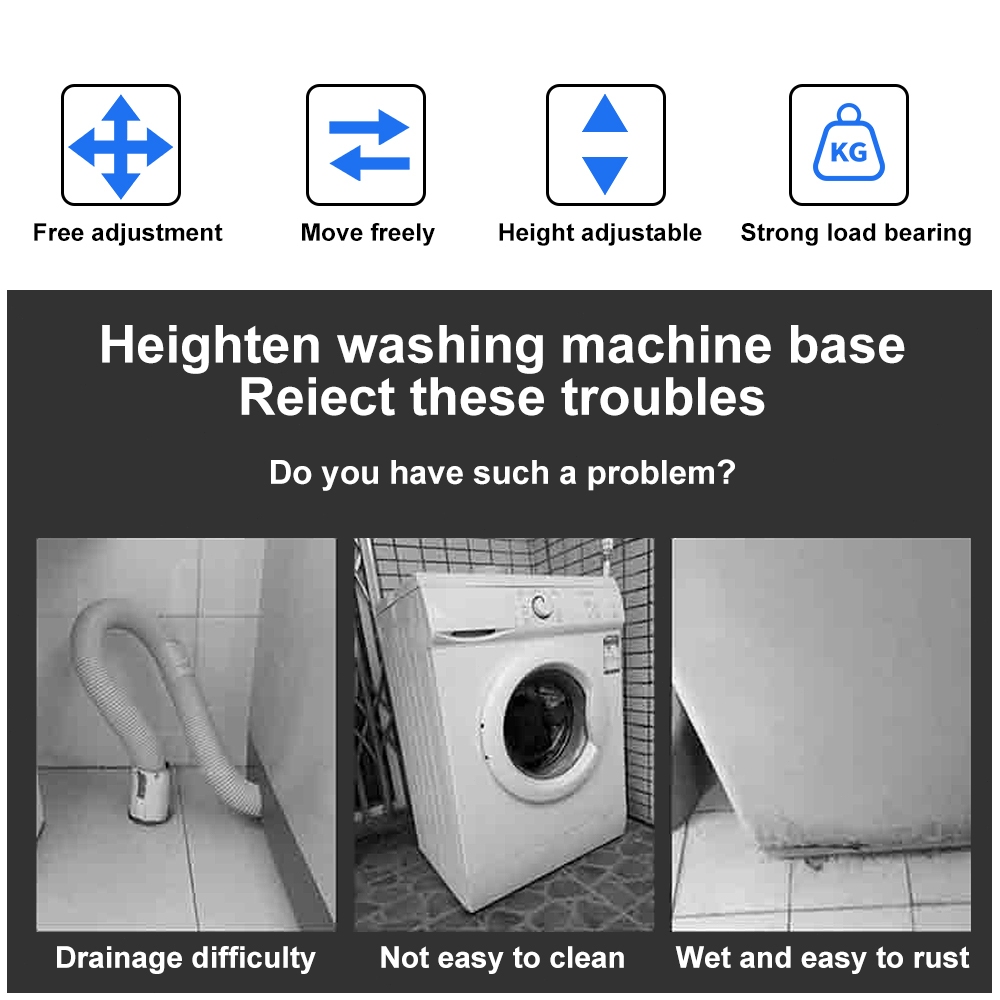 KG

Free adjustment

Move freely

Height adjustable

Strong load bearing

Heighten washing machine base
Reiect these troubles

Do you have such a problem?

Drainage difficulty

Not easy to clean

Wet and easy to rust