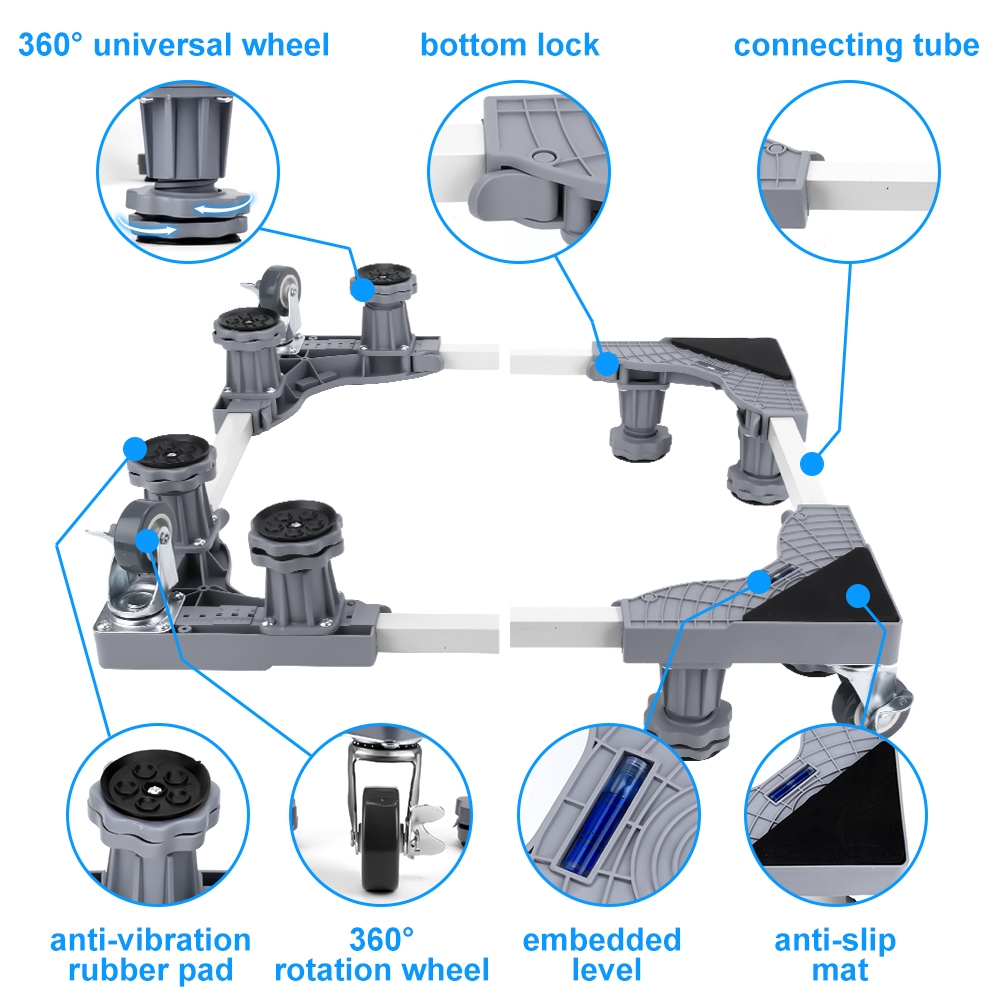 360° universal wheel

bottom lock

connecting tube

anti-vibration rubber pad

360° rotation wheel

embedded level

anti-slip mat