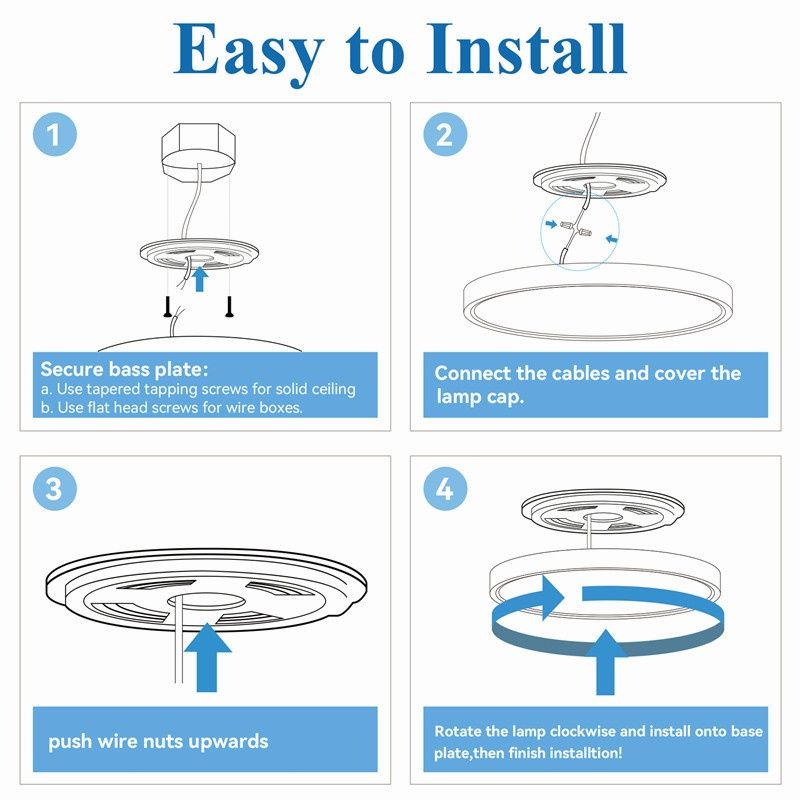 Easy to Install

1

Secure bass plate:
a. Use tapered tapping screws for solid ceiling
b. Use flat head screws for wire boxes.

2

Connect the cables and cover the lamp cap.

3

push wire nuts upwards

4

Rotate the lamp clockwise and install onto base plate,then finish installtion!