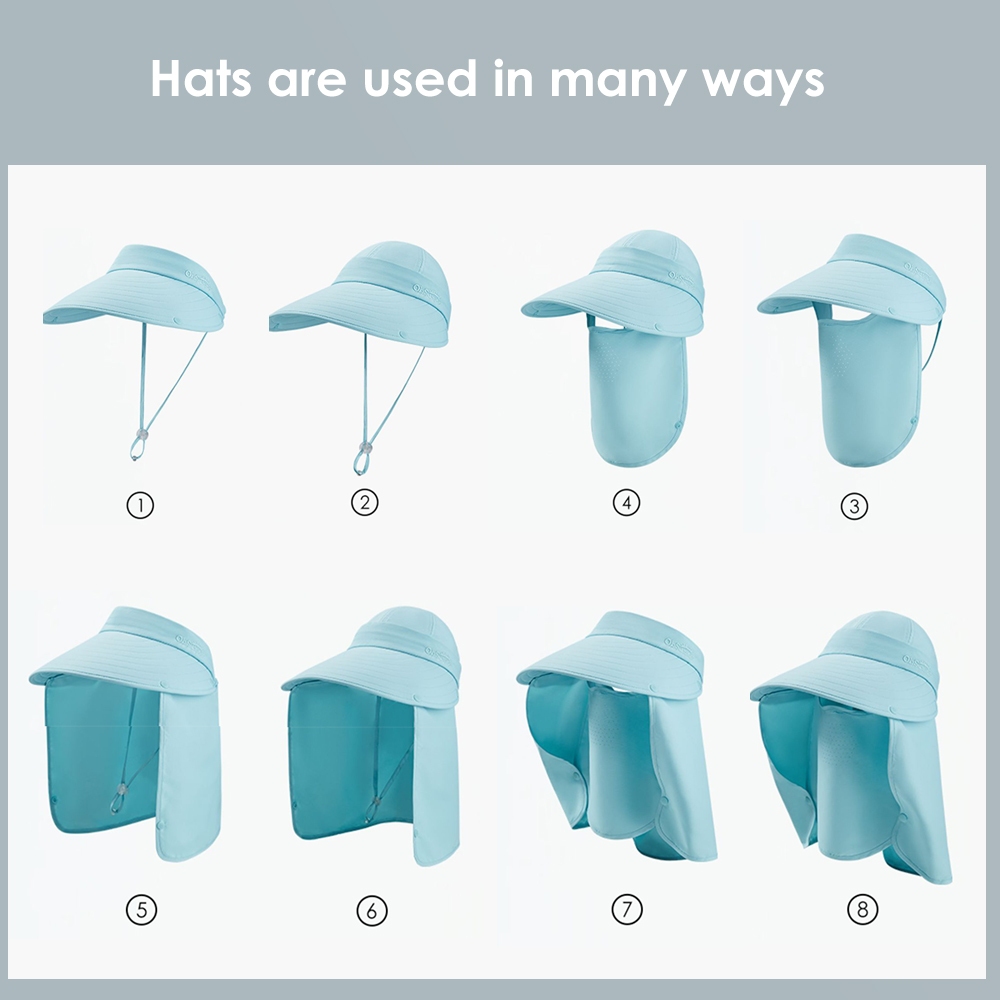 Hats are used in many ways

①

②

④

③

⑤

⑥

⑦

⑧