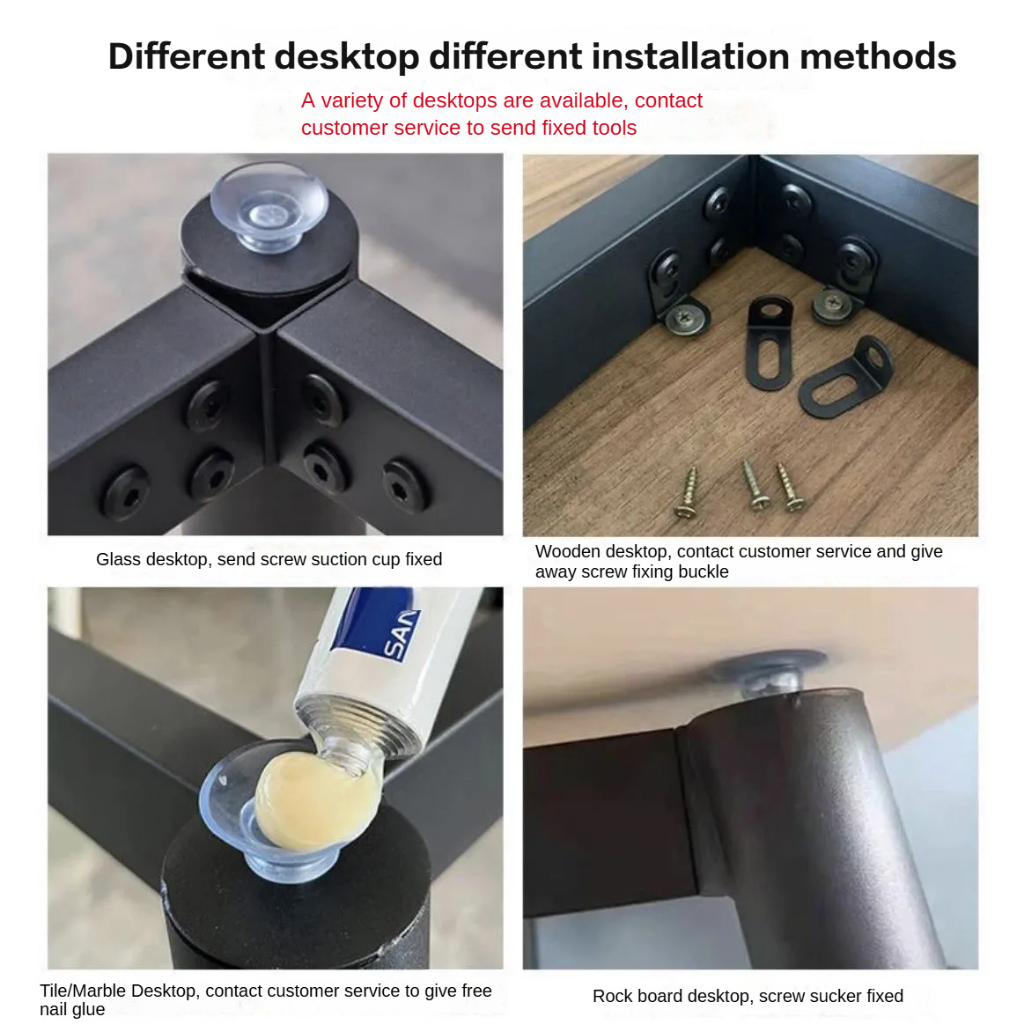 Different desktop different installation methods

A variety of desktops are available, contact customer service to send fixed tools

Glass desktop, send screw suction cup fixed

Wooden desktop, contact customer service and give away screw fixing buckle

SAN

Tile/Marble Desktop, contact customer service to give free nail glue

Rock board desktop, screw sucker fixed