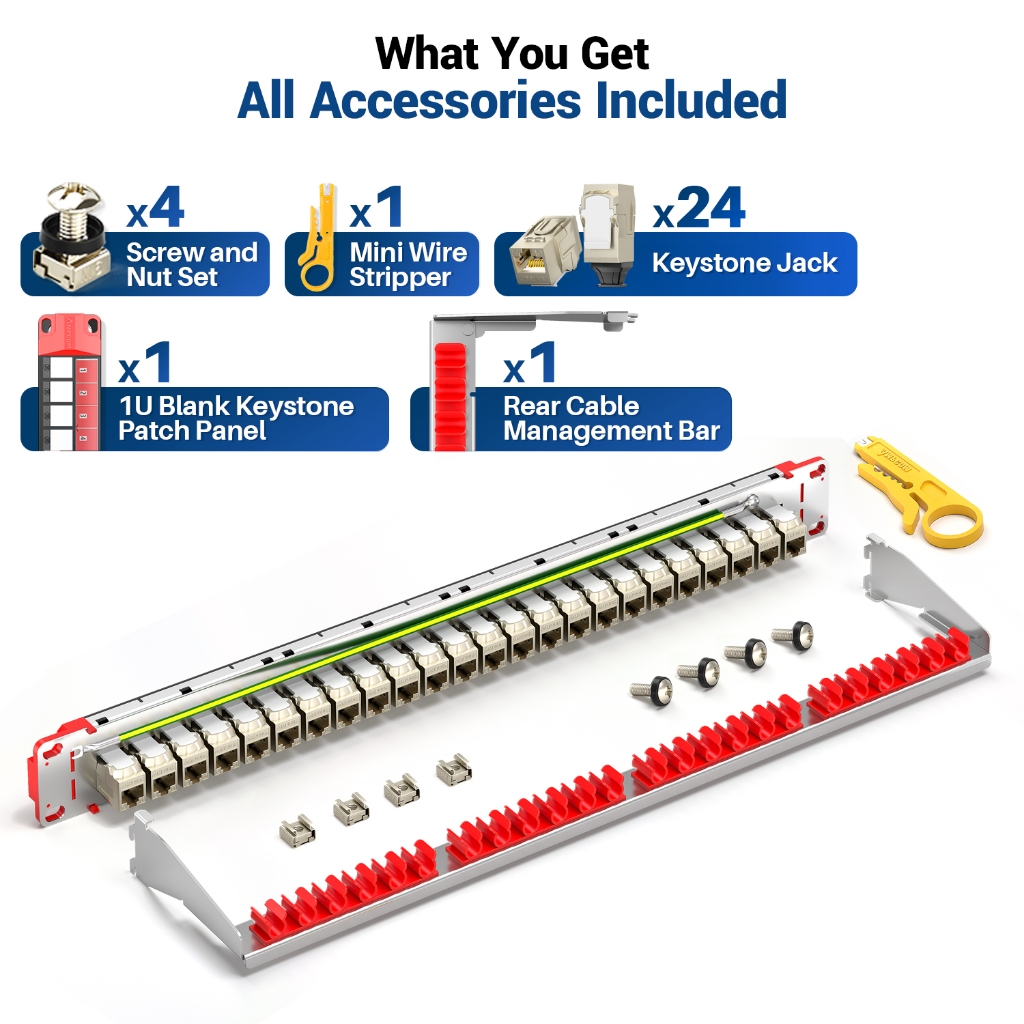 What You Get
All Accessories Included

x4
Screw and Nut Set

x1
Mini Wire Stripper

x24
Keystone Jack

x1
1U Blank Keystone Patch Panel

x1
Rear Cable Management Bar