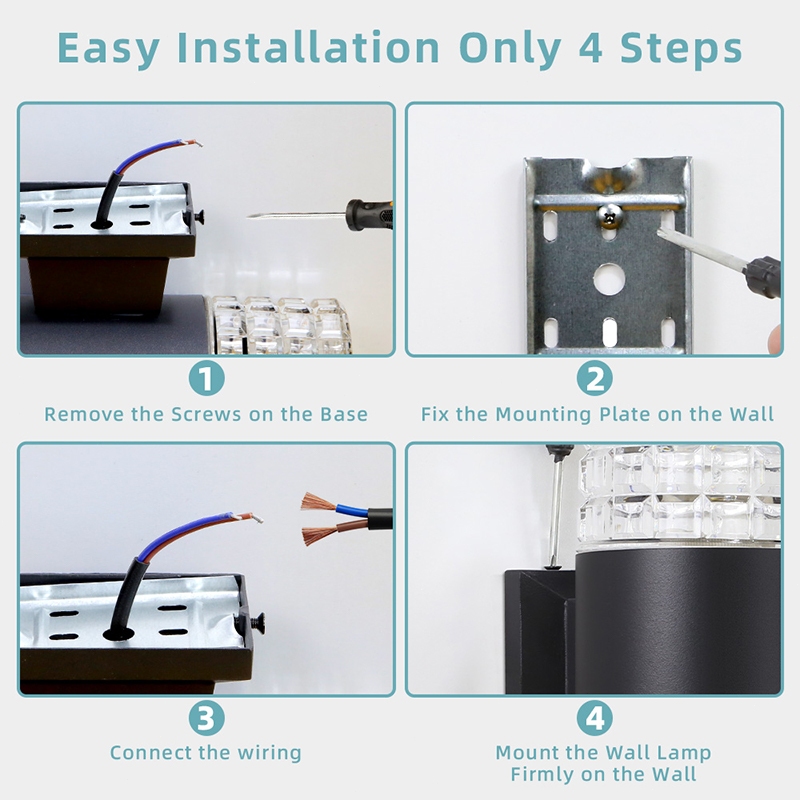 Easy Installation Only 4 Steps

1
Remove the Screws on the Base

2
Fix the Mounting Plate on the Wall

3
Connect the wiring

4
Mount the Wall Lamp Firmly on the Wall