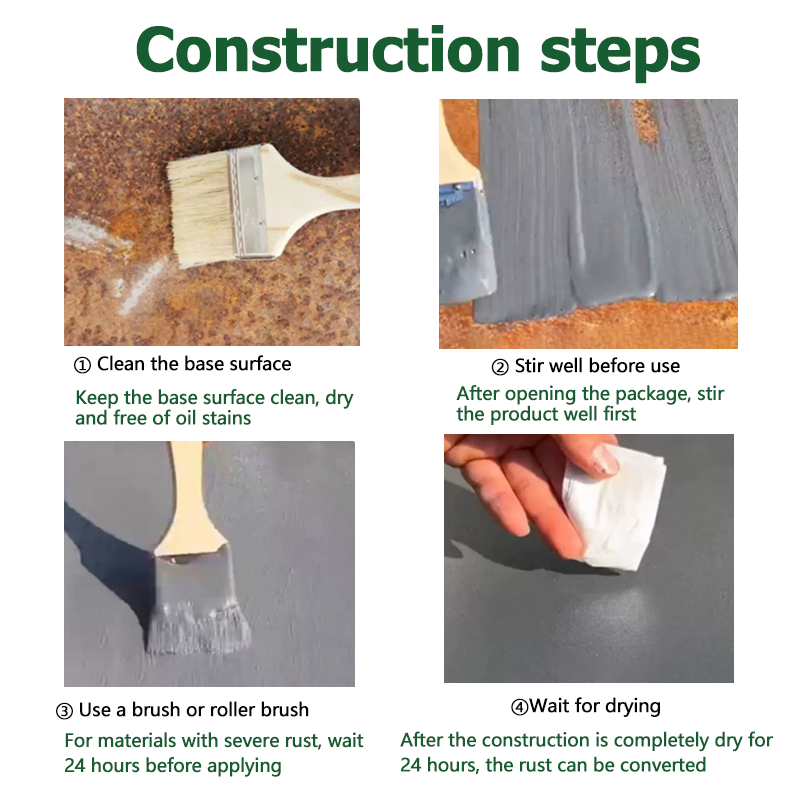 Construction steps

① Clean the base surface

Keep the base surface clean, dry and free of oil stains

② Stir well before use

After opening the package, stir the product well first

③ Use a brush or roller brush

For materials with severe rust, wait 24 hours before applying

④Wait for drying

After the construction is completely dry for 24 hours, the rust can be converted