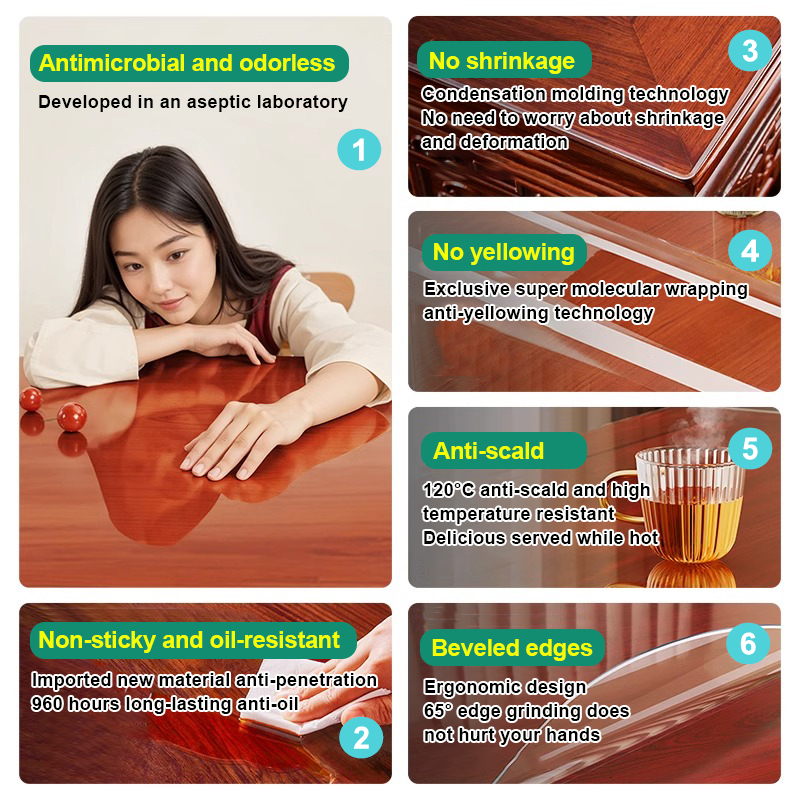 Antimicrobial and odorless

Developed in an aseptic laboratory

1

Non-sticky and oil-resistant

Imported new material anti-penetration
960 hours long-lasting anti-oil

2

No shrinkage

3

Condensation molding technology
No need to worry about shrinkage and deformation

No yellowing

4

Exclusive super molecular wrapping anti-yellowing technology

Anti-scald

5

120°C anti-scald and high temperature resistant
Delicious served while hot

Beveled edges

6

Ergonomic design
65° edge grinding does not hurt your hands