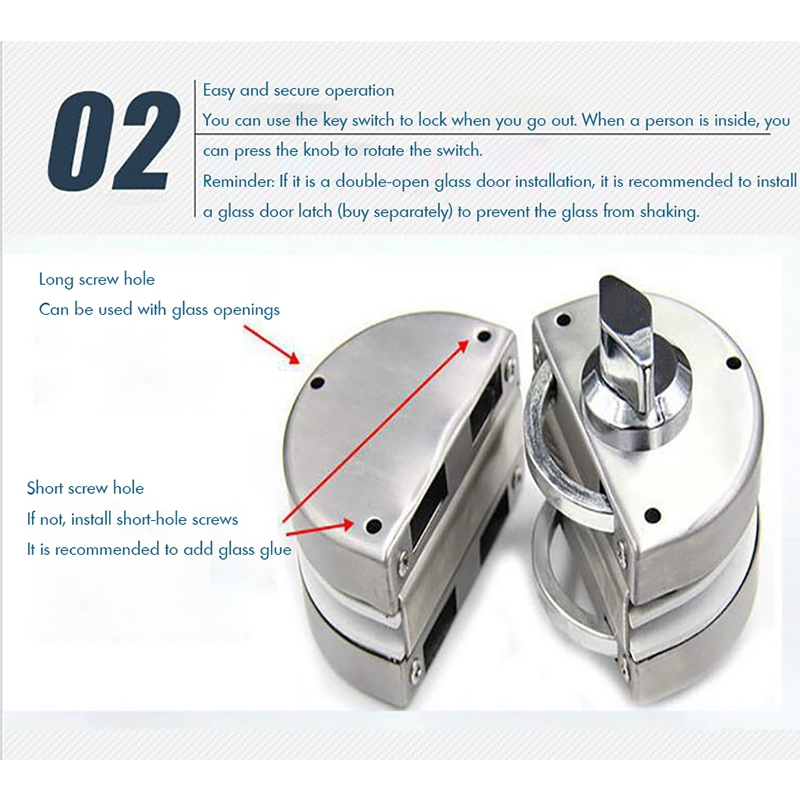 02

Easy and secure operation

You can use the key switch to lock when you go out. When a person is inside, you can press the knob to rotate the switch.

Reminder: If it is a double-open glass door installation, it is recommended to install a glass door latch (buy separately) to prevent the glass from shaking.

Long screw hole
Can be used with glass openings

Short screw hole
If not, install short-hole screws
It is recommended to add glass glue