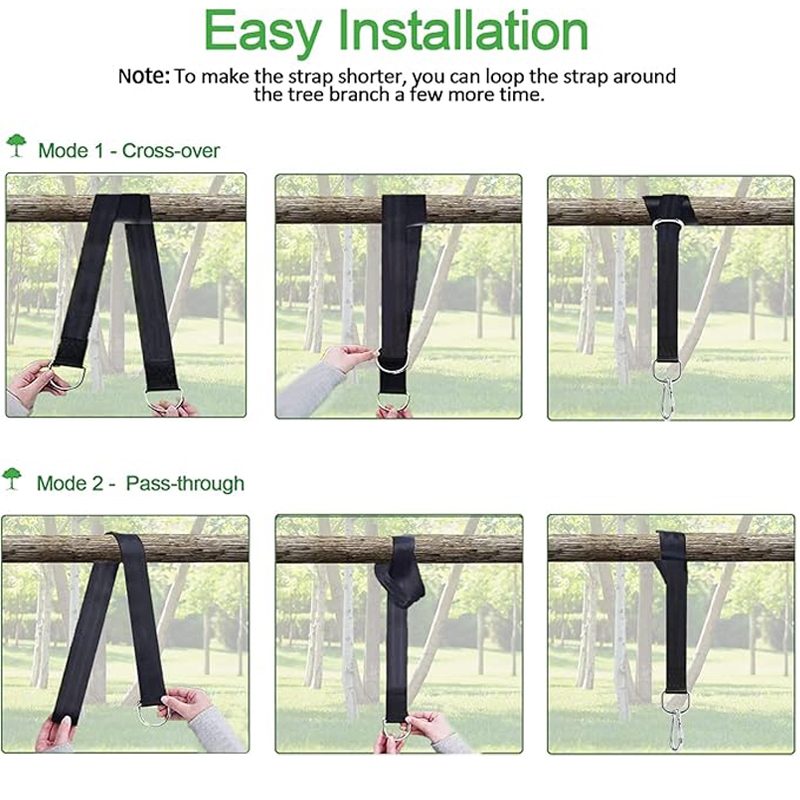 Easy Installation

Note: To make the strap shorter, you can loop the strap around the tree branch a few more time.

Mode 1 - Cross-over

Mode 2 - Pass-through