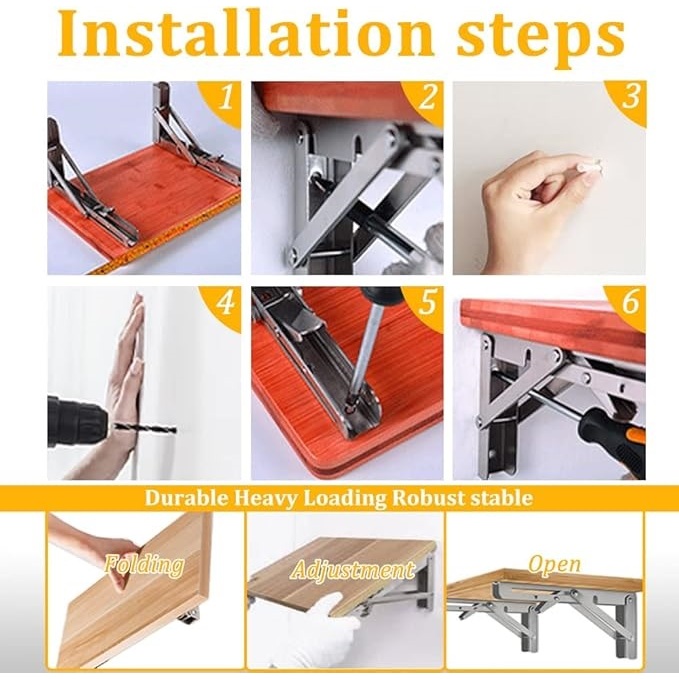 Installation steps

1

2

3

4

5

6

Durable Heavy Loading Robust stable

Folding

Adjustment

Open