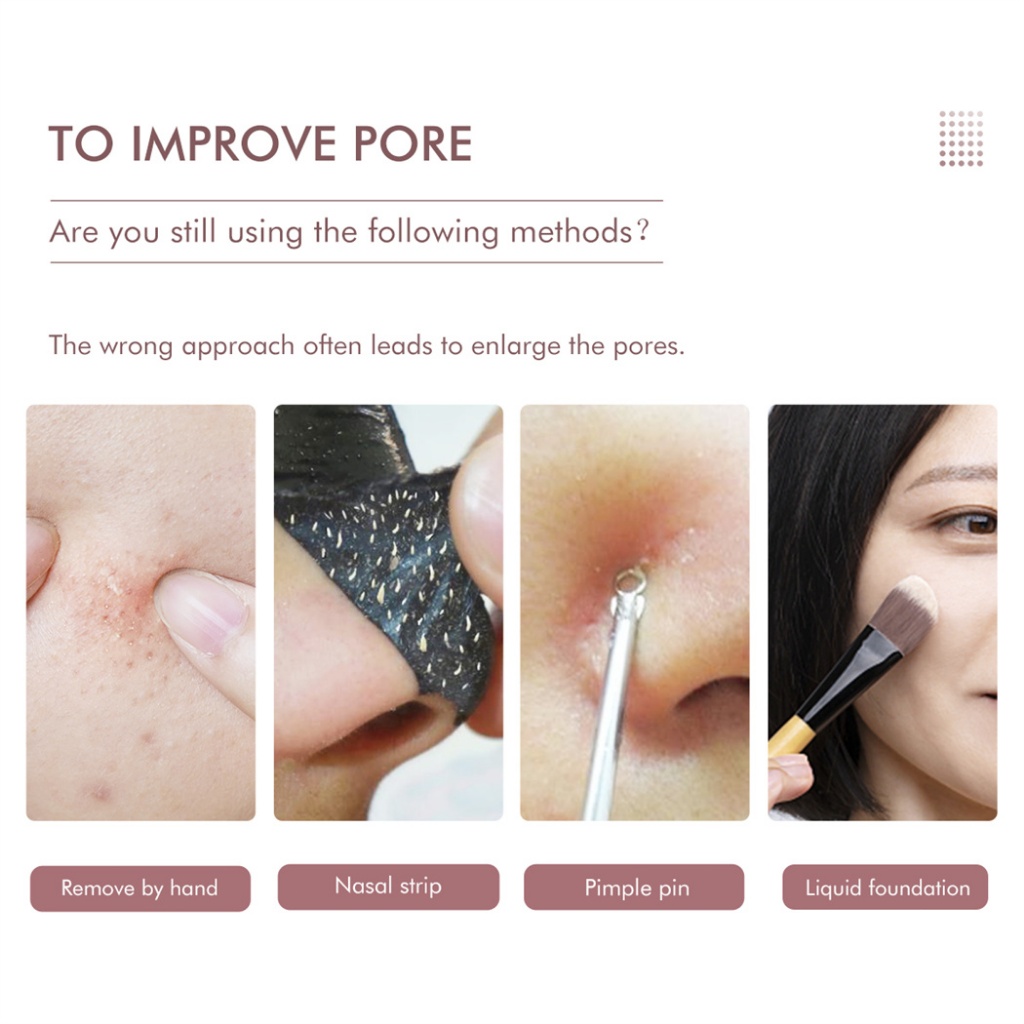 TO IMPROVE PORE

Are you still using the following methods?

The wrong approach often leads to enlarge the pores.

Remove by hand

Nasal strip

Pimple pin

Liquid foundation