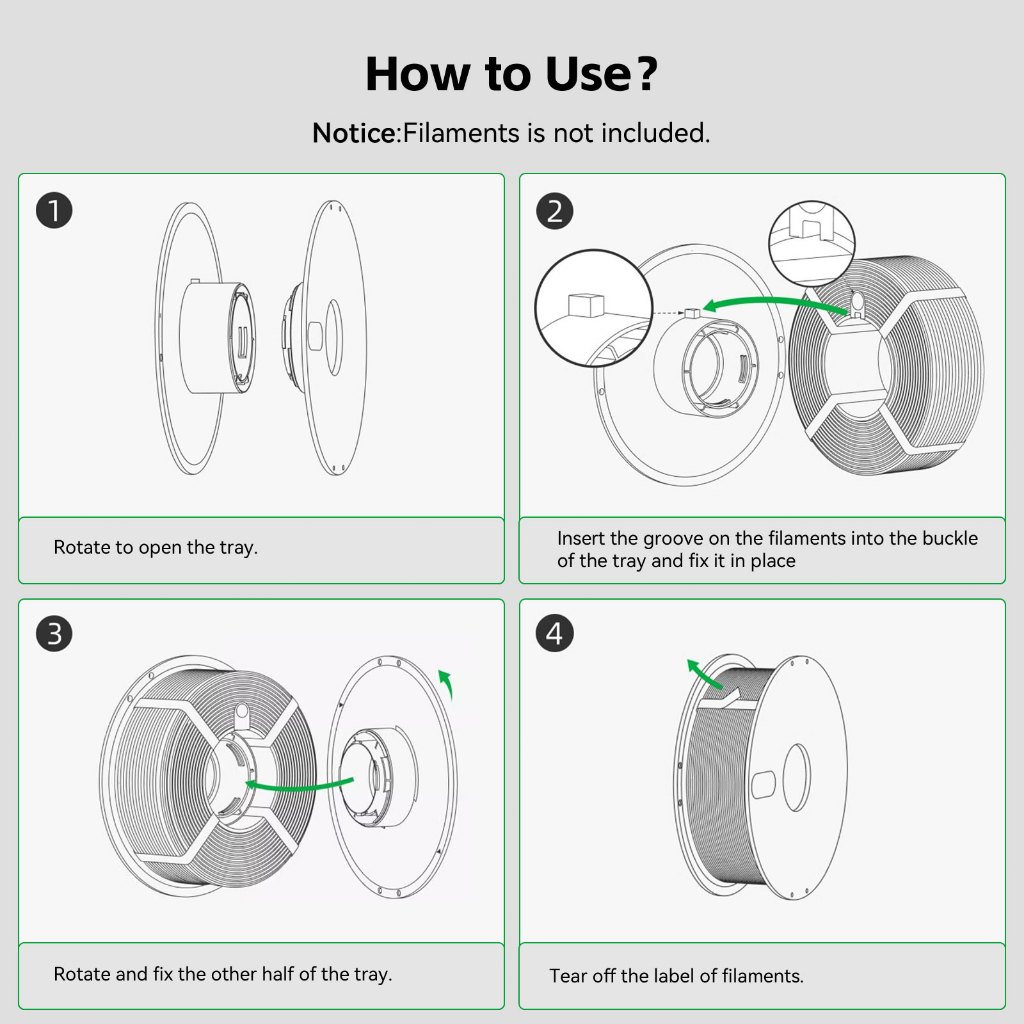 How to Use?

Notice:Filaments is not included.

1

Rotate to open the tray.

2

Insert the groove on the filaments into the buckle of the tray and fix it in place

3

Rotate and fix the other half of the tray.

4

Tear off the label of filaments.