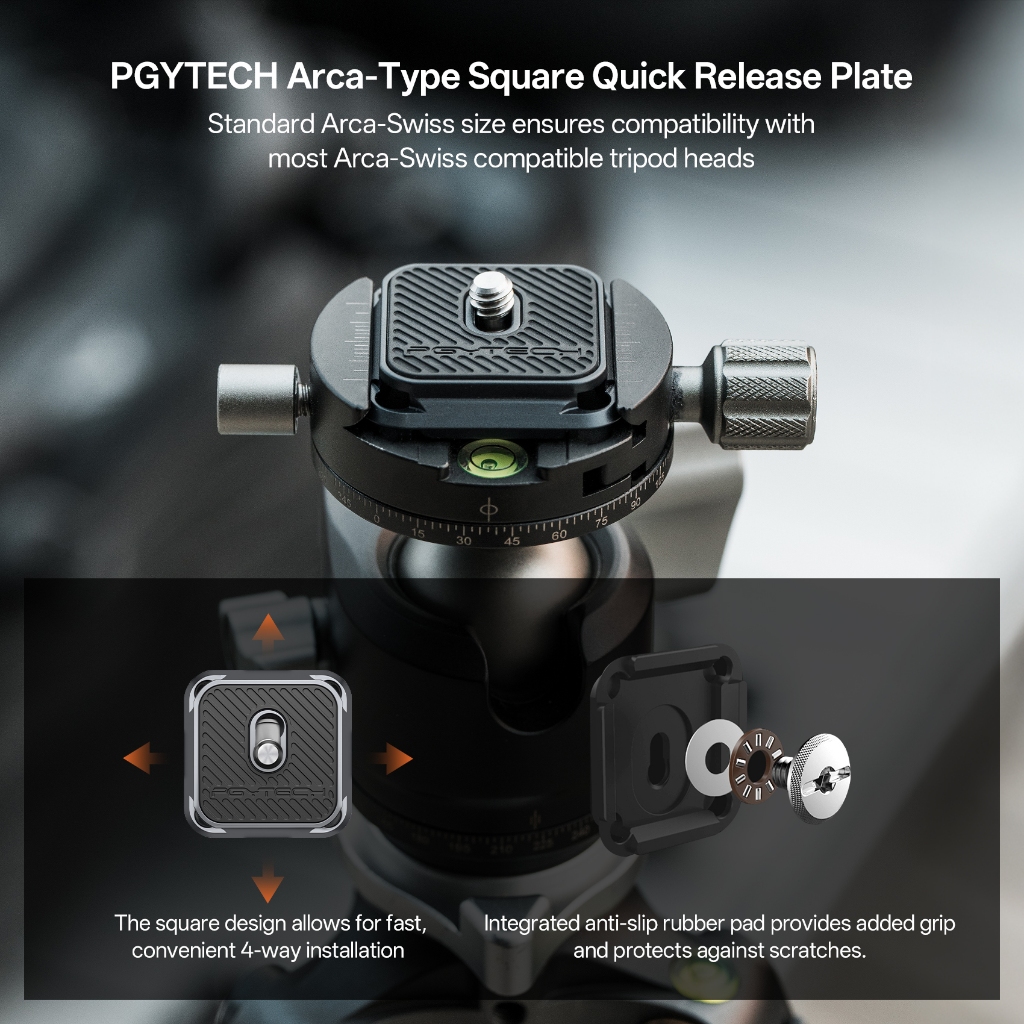 PGYTECH Arca-Type Square Quick Release Plate

Standard Arca-Swiss size ensures compatibility with most Arca-Swiss compatible tripod heads

PGYTECH

0 15 30 45 60 75 90

PGYTECH

The square design allows for fast, convenient 4-way installation

Integrated anti-slip rubber pad provides added grip and protects against scratches.