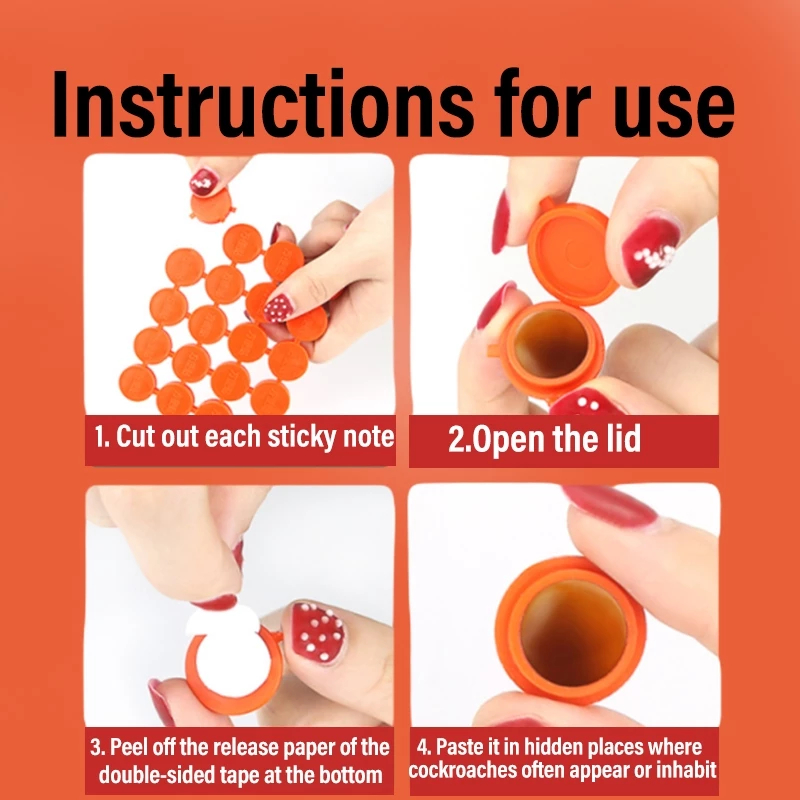 Instructions for use

1. Cut out each sticky note

2.Open the lid

3. Peel off the release paper of the double-sided tape at the bottom

4. Paste it in hidden places where cockroaches often appear or inhabit