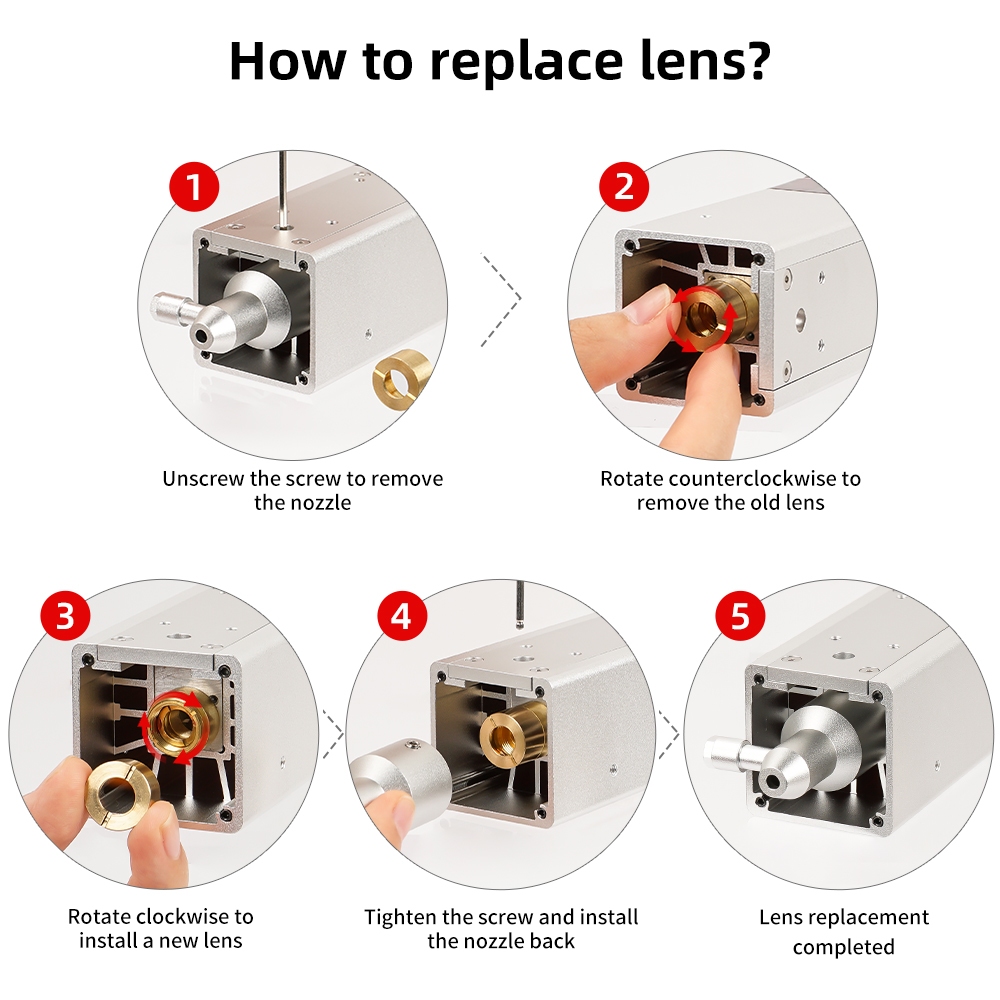 How to replace lens?

1

Unscrew the screw to remove the nozzle

2

Rotate counterclockwise to remove the old lens

3

Rotate clockwise to install a new lens

4

Tighten the screw and install the nozzle back

5

Lens replacement completed