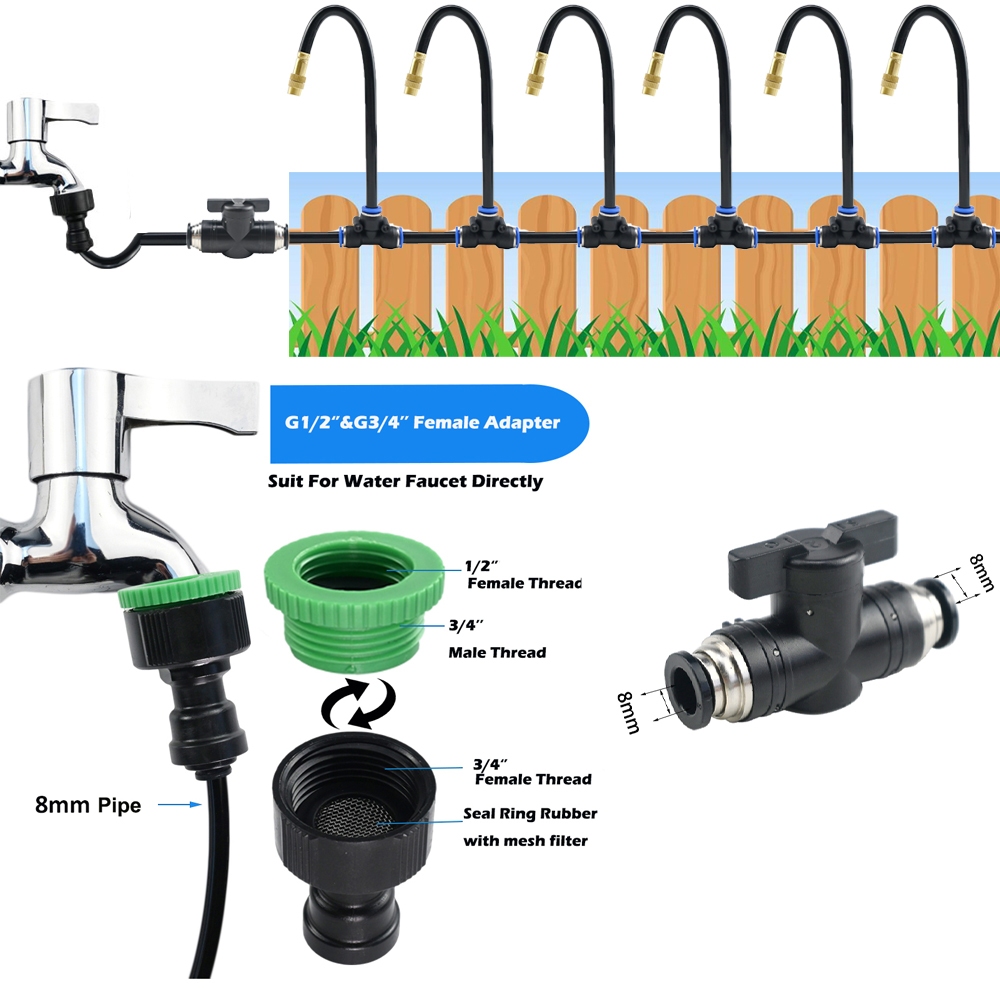 G1/2"&G3/4" Female Adapter

Suit For Water Faucet Directly

1/2" Female Thread

3/4" Male Thread

3/4" Female Thread

Seal Ring Rubber with mesh filter

8mm Pipe

8mm

8mm