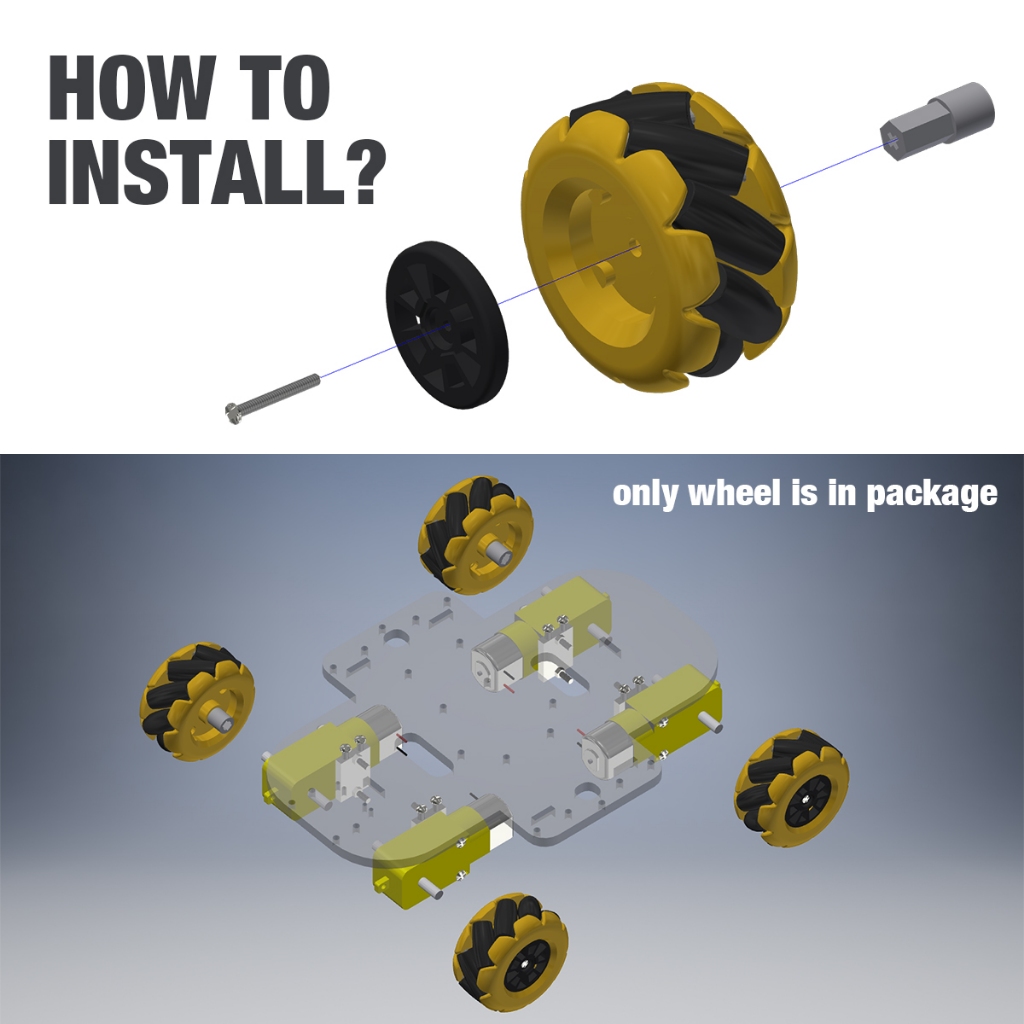 HOW TO INSTALL?

only wheel is in package