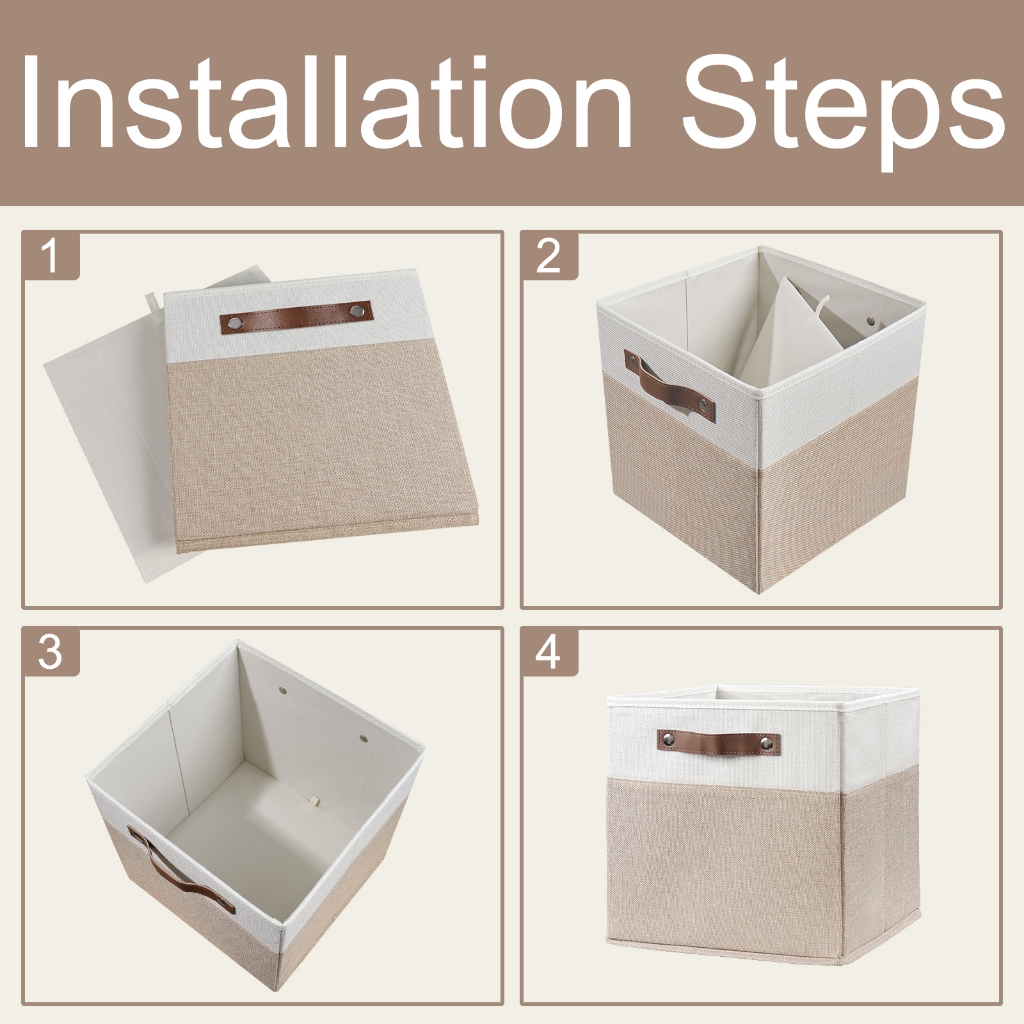 Installation Steps

1

2

3

4