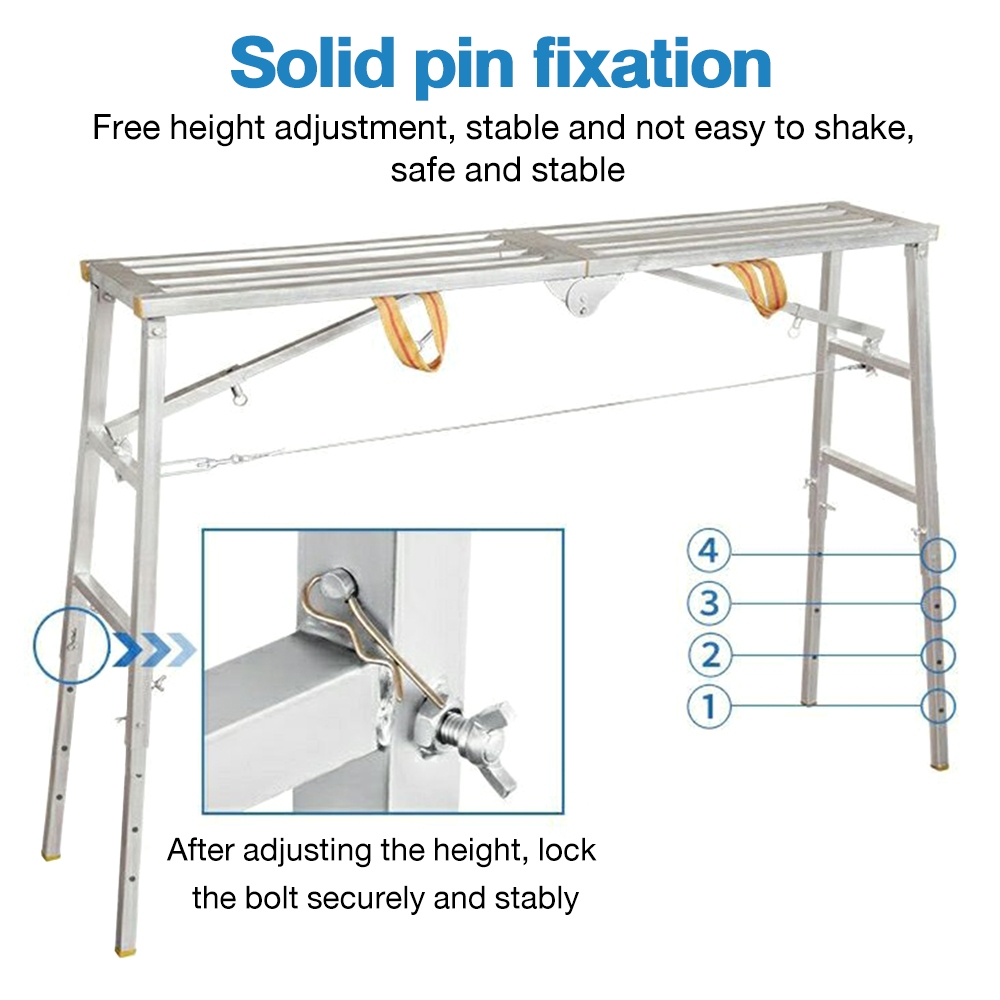 Solid pin fixation

Free height adjustment, stable and not easy to shake, safe and stable

4
3
2
1

After adjusting the height, lock the bolt securely and stably