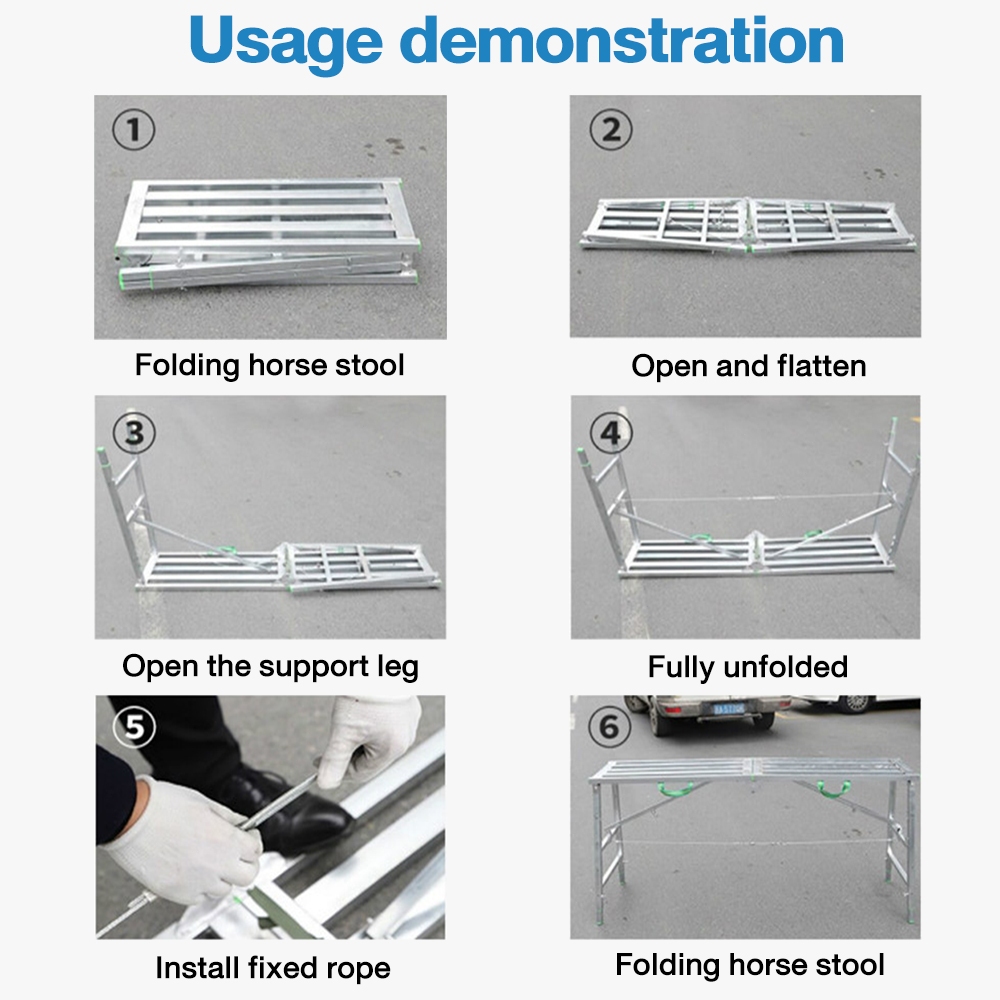 Usage demonstration

①

Folding horse stool

②

Open and flatten

③

Open the support leg

④

Fully unfolded

⑤

Install fixed rope

⑥

Folding horse stool