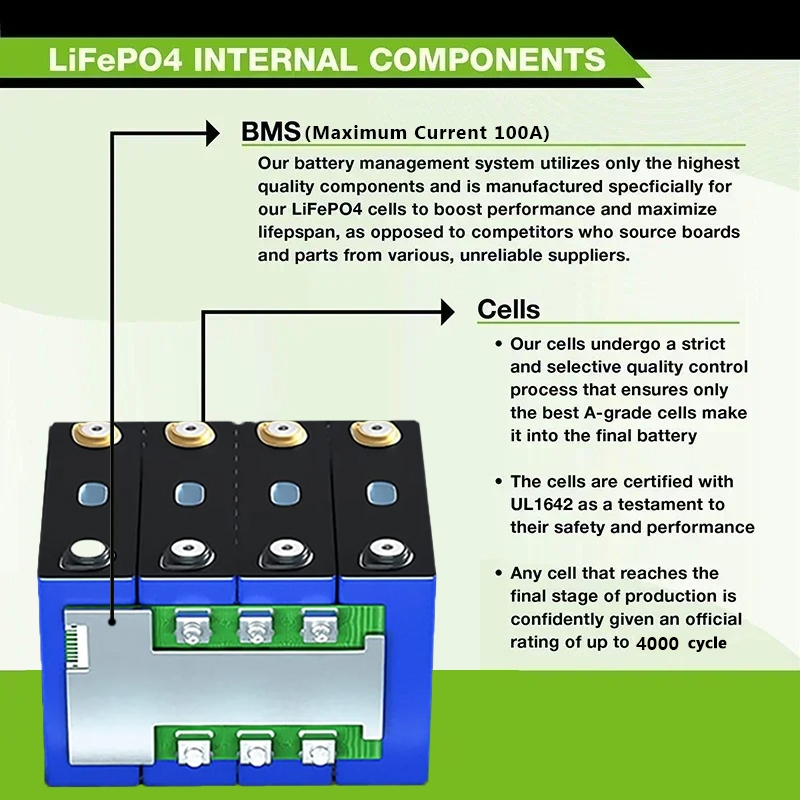 LiFePO4 INTERNAL COMPONENTS

BMS (Maximum Current 100A)

Our battery management system utilizes only the highest quality components and is manufactured specficially for our LiFePO4 cells to boost performance and maximize lifepspan, as opposed to competitors who source boards and parts from various, unreliable suppliers.

Cells

• Our cells undergo a strict and selective quality control process that ensures only the best A-grade cells make it into the final battery

• The cells are certified with UL1642 as a testament to their safety and performance

• Any cell that reaches the final stage of production is confidently given an official rating of up to 4000 cycle